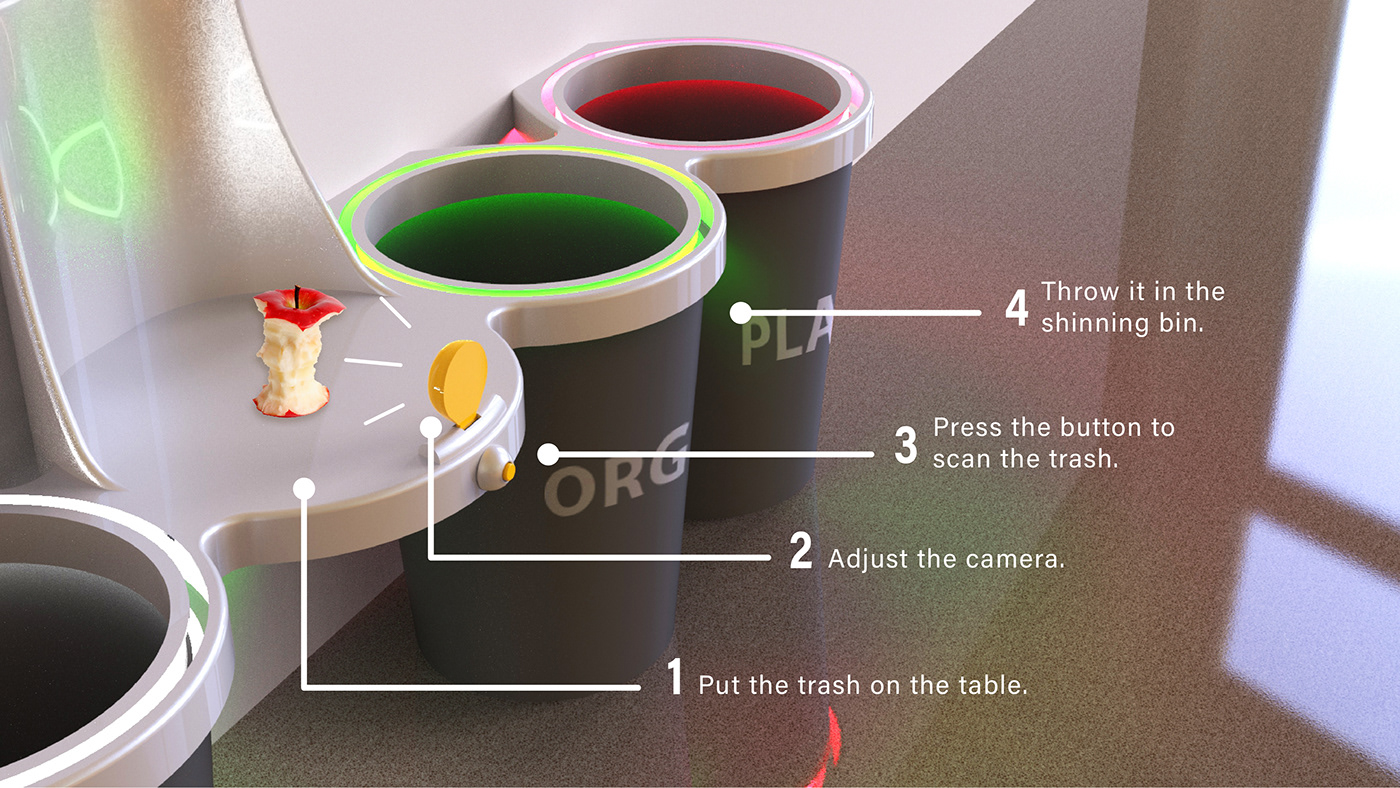 PLA

4 Throw it in the shinning bin.

ORG

3 Press the button to scan the trash.

2 Adjust the camera.

1 Put the trash on the table.