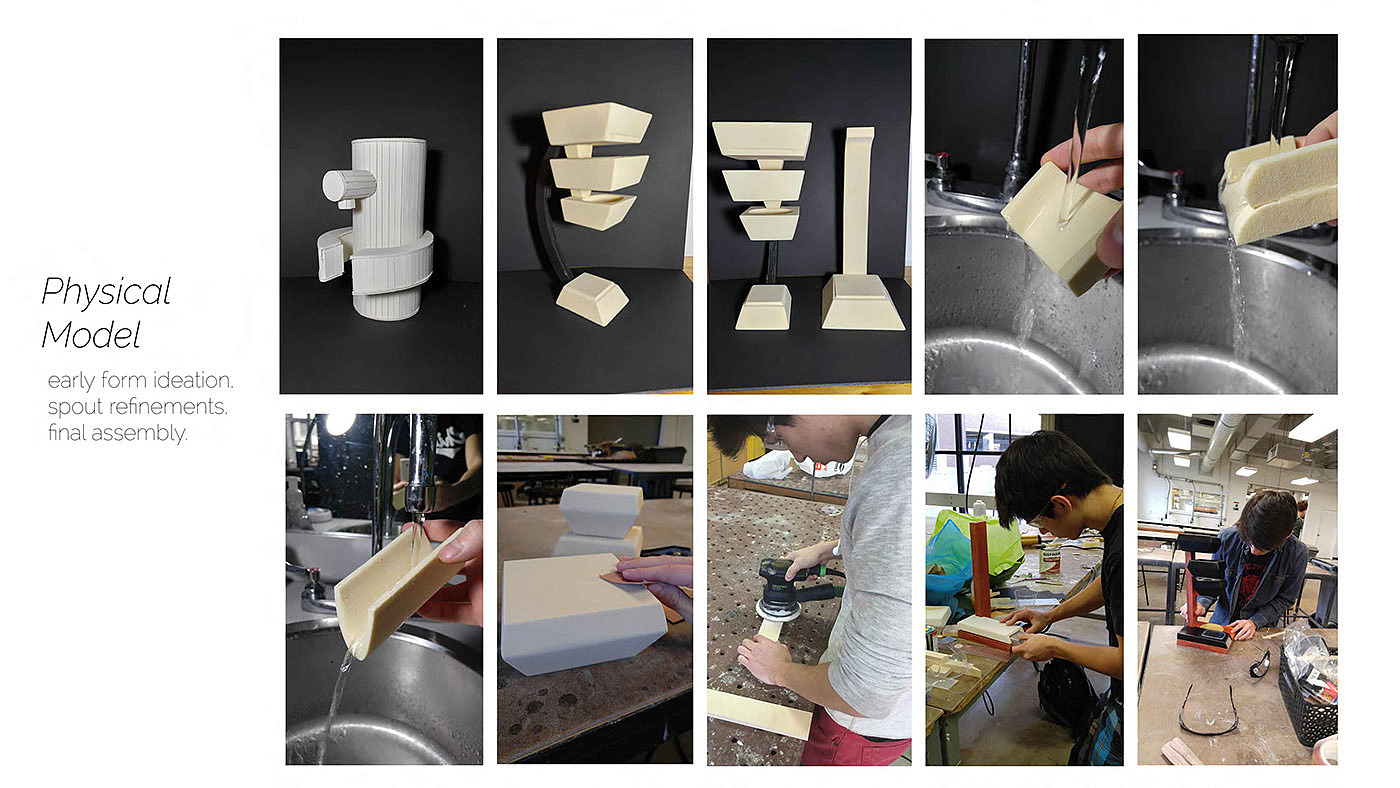 Physical Model

early form ideation.
spout refinements.
final assembly.