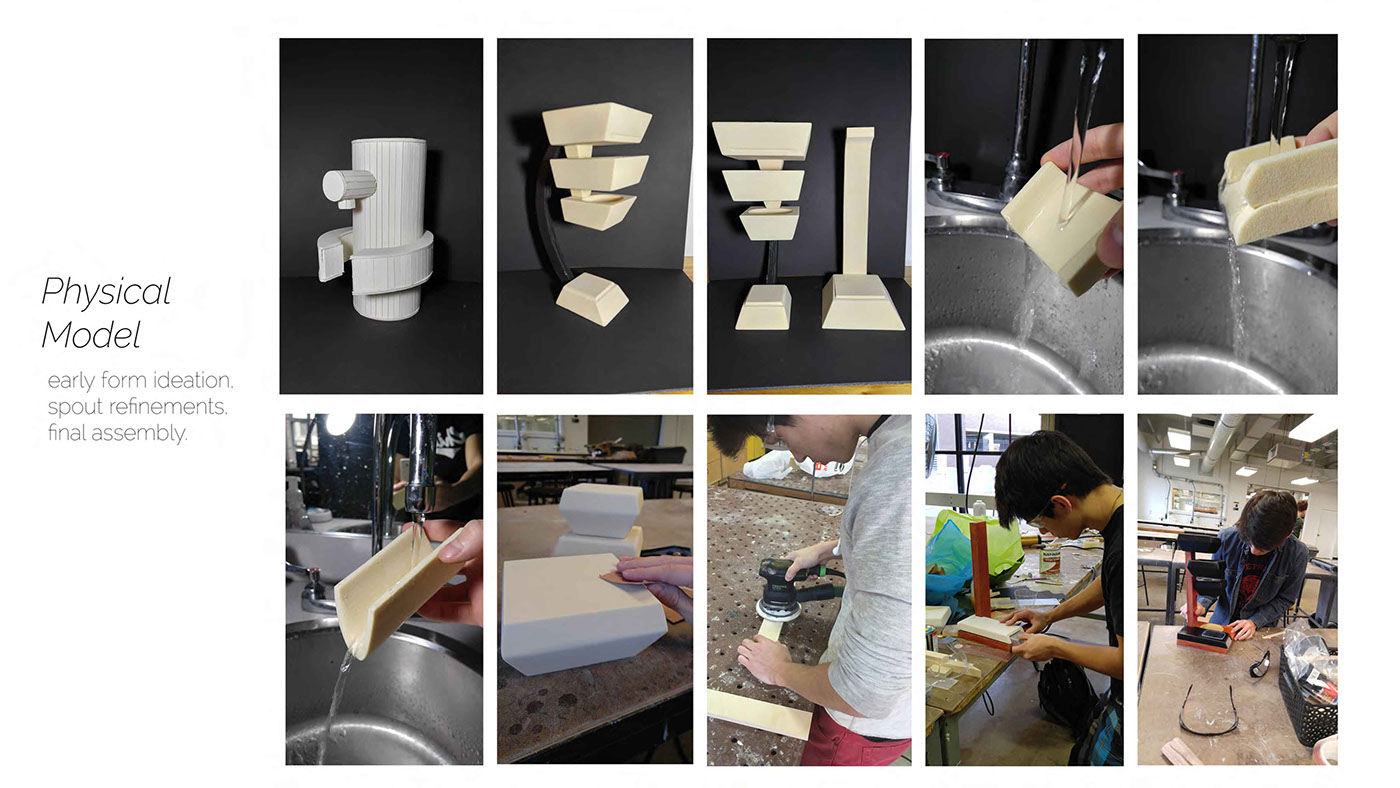 Physical Model

early form ideation.
spout refinements.
final assembly.