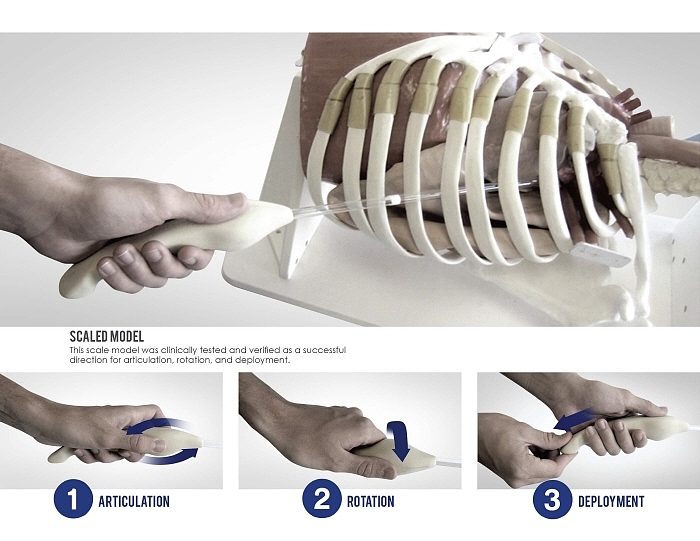 SCALED MODEL
This scale model was clinically tested and verified as a successful direction for articulation, rotation, and deployment.

1 ARTICULATION

2 ROTATION

3 DEPLOYMENT