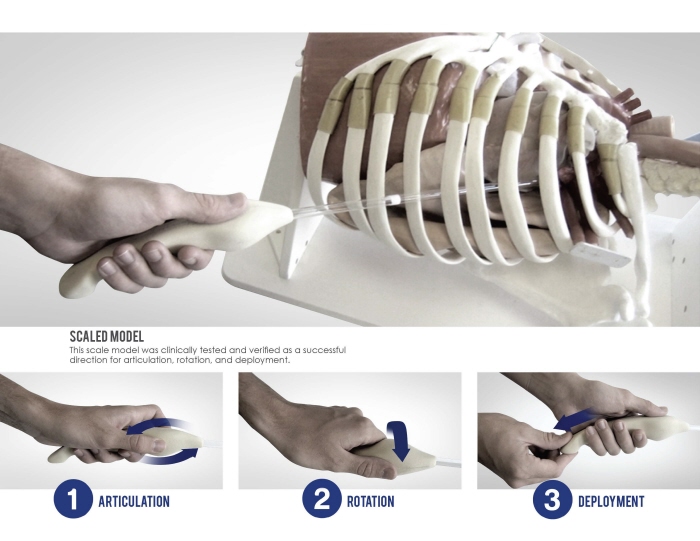 SCALED MODEL
This scale model was clinically tested and verified as a successful direction for articulation, rotation, and deployment.

1 ARTICULATION

2 ROTATION

3 DEPLOYMENT