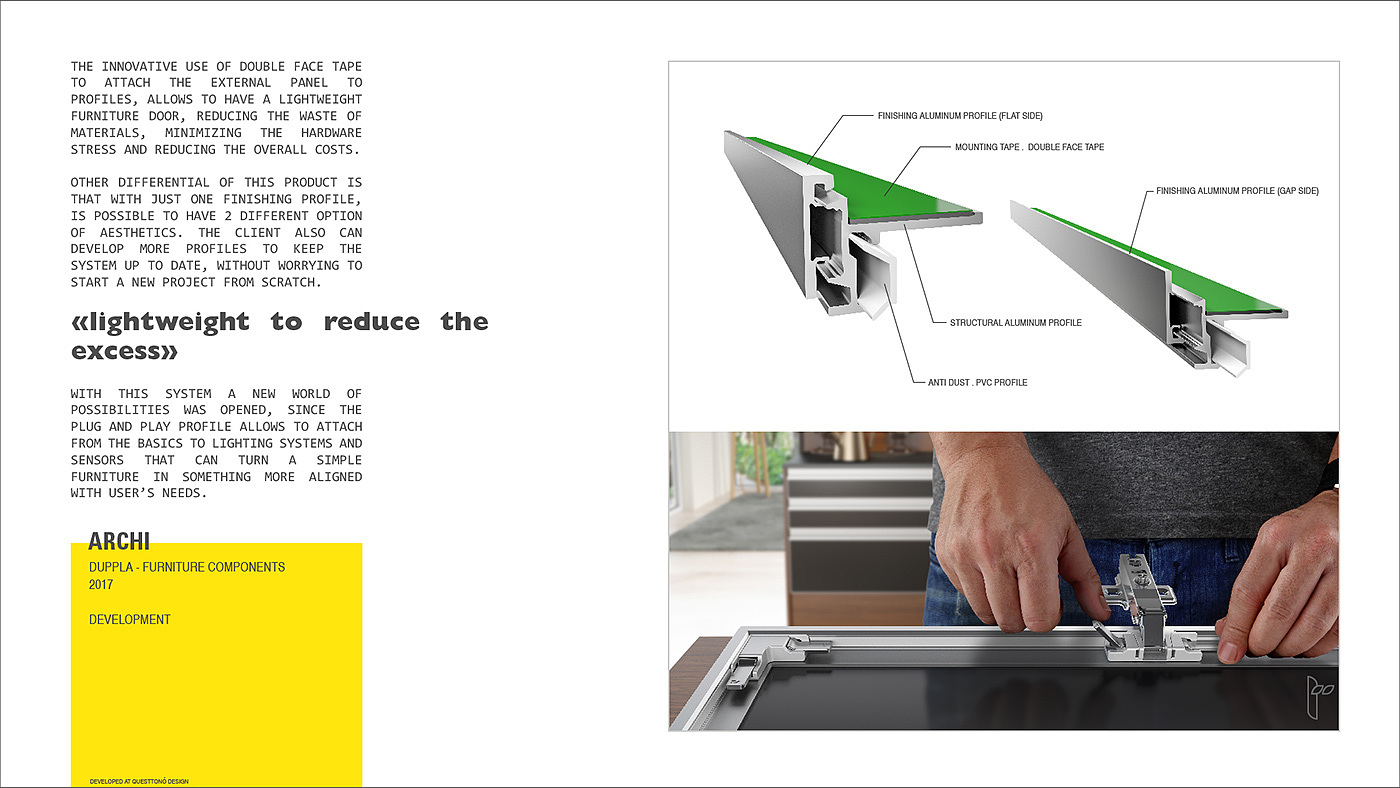 THE INNOVATIVE USE OF DOUBLE FACE TAPE TO ATTACH THE EXTERNAL PANEL TO PROFILES, ALLOWS TO HAVE A LIGHTWEIGHT FURNITURE DOOR, REDUCING THE WASTE OF MATERIALS, MINIMIZING THE HARDWARE STRESS AND REDUCING THE OVERALL COSTS.

OTHER DIFFERENTIAL OF THIS PRODUCT IS THAT WITH JUST ONE FINISHING PROFILE, IS POSSIBLE TO HAVE 2 DIFFERENT OPTION OF AESTHETICS. THE CLIENT ALSO CAN DEVELOP MORE PROFILES TO KEEP THE SYSTEM UP TO DATE, WITHOUT WORRYING TO START A NEW PROJECT FROM SCRATCH.

«lightweight to reduce the excess»

WITH THIS SYSTEM A NEW WORLD OF POSSIBILITIES WAS OPENED, SINCE THE PLUG AND PLAY PROFILE ALLOWS TO ATTACH FROM THE BASICS TO LIGHTING SYSTEMS AND SENSORS THAT CAN TURN A SIMPLE FURNITURE IN SOMETHING MORE ALIGNED WITH USER'S NEEDS.

ARCHI
DUPPLA - FURNITURE COMPONENTS
2017

DEVELOPMENT

DEVELOPED AT QUESTTONÓ DESIGN

FINISHING ALUMINUM PROFILE (FLAT SIDE)
MOUNTING TAPE . DOUBLE FACE TAPE
FINISHING ALUMINUM PROFILE (GAP SIDE)
STRUCTURAL ALUMINUM PROFILE
ANTI DUST . PVC PROFILE