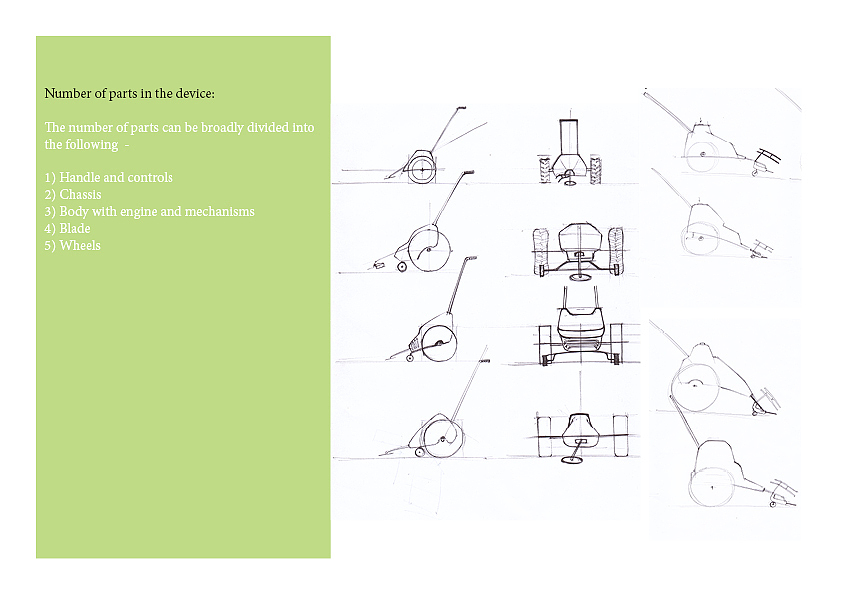 Number of parts in the device:

The number of parts can be broadly divided into the following -

1) Handle and controls
2) Chassis
3) Body with engine and mechanisms
4) Blade
5) Wheels