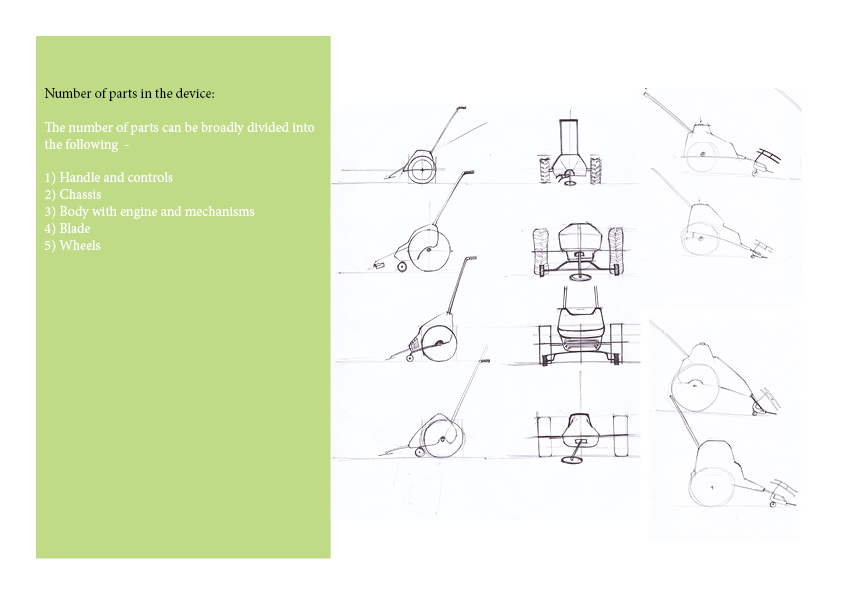 Number of parts in the device:

The number of parts can be broadly divided into the following -

1) Handle and controls
2) Chassis
3) Body with engine and mechanisms
4) Blade
5) Wheels