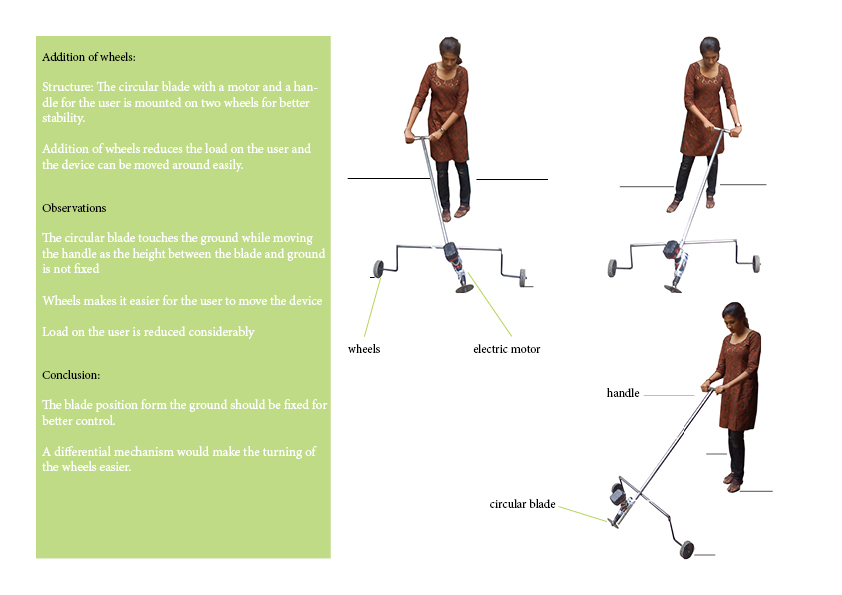 Addition of wheels:

Structure: The circular blade with a motor and a handle for the user is mounted on two wheels for better stability.

Addition of wheels reduces the load on the user and the device can be moved around easily.

Observations

The circular blade touches the ground while moving the handle as the height between the blade and ground is not fixed

Wheels makes it easier for the user to move the device

Load on the user is reduced considerably

Conclusion:

The blade position form the ground should be fixed for better control.

A differential mechanism would make the turning of the wheels easier.

wheels

electric motor

handle

circular blade