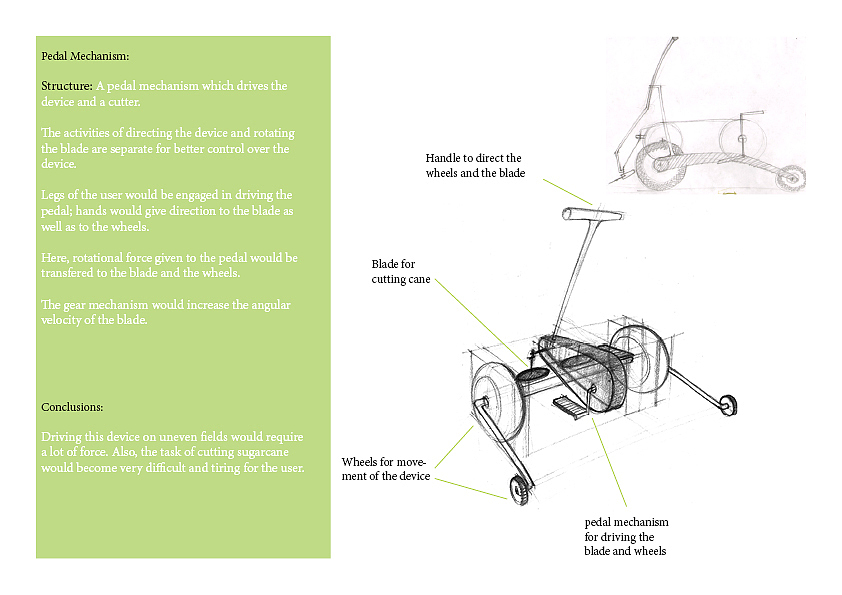 Pedal Mechanism:

Structure: A pedal mechanism which drives the device and a cutter.

The activities of directing the device and rotating the blade are separate for better control over the device.

Legs of the user would be engaged in driving the pedal; hands would give direction to the blade as well as to the wheels.

Here, rotational force given to the pedal would be transfered to the blade and the wheels.

The gear mechanism would increase the angular velocity of the blade.

Conclusions:

Driving this device on uneven fields would require a lot of force. Also, the task of cutting sugarcane would become very difficult and tiring for the user.

Handle to direct the wheels and the blade

Blade for cutting cane

Wheels for movement of the device

pedal mechanism for driving the blade and wheels