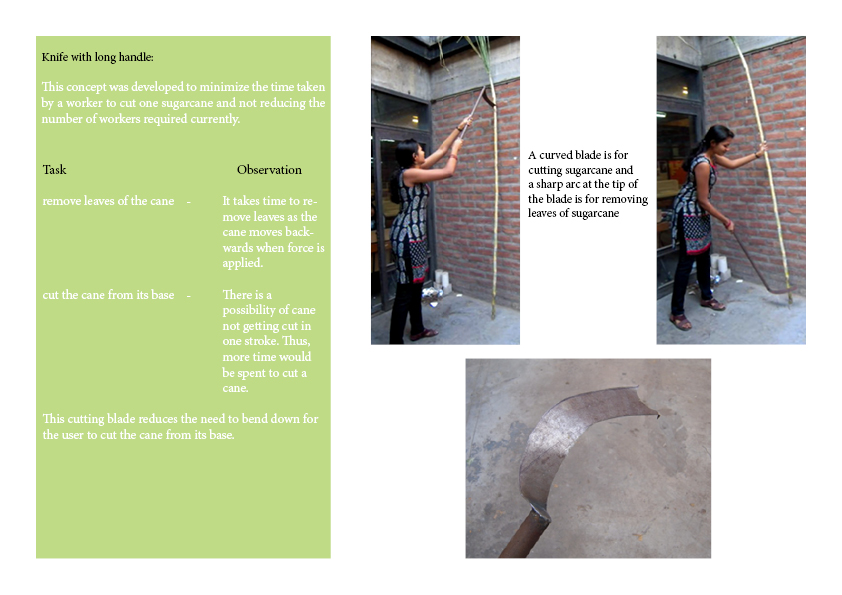 Knife with long handle:

This concept was developed to minimize the time taken by a worker to cut one sugarcane and not reducing the number of workers required currently.

| Task | | Observation |
|---|---|---|
| remove leaves of the cane | - | It takes time to remove leaves as the cane moves backwards when force is applied. |
| cut the cane from its base | - | There is a possibility of cane not getting cut in one stroke. Thus, more time would be spent to cut a cane. |

This cutting blade reduces the need to bend down for the user to cut the cane from its base.

A curved blade is for cutting sugarcane and a sharp arc at the tip of the blade is for removing leaves of sugarcane