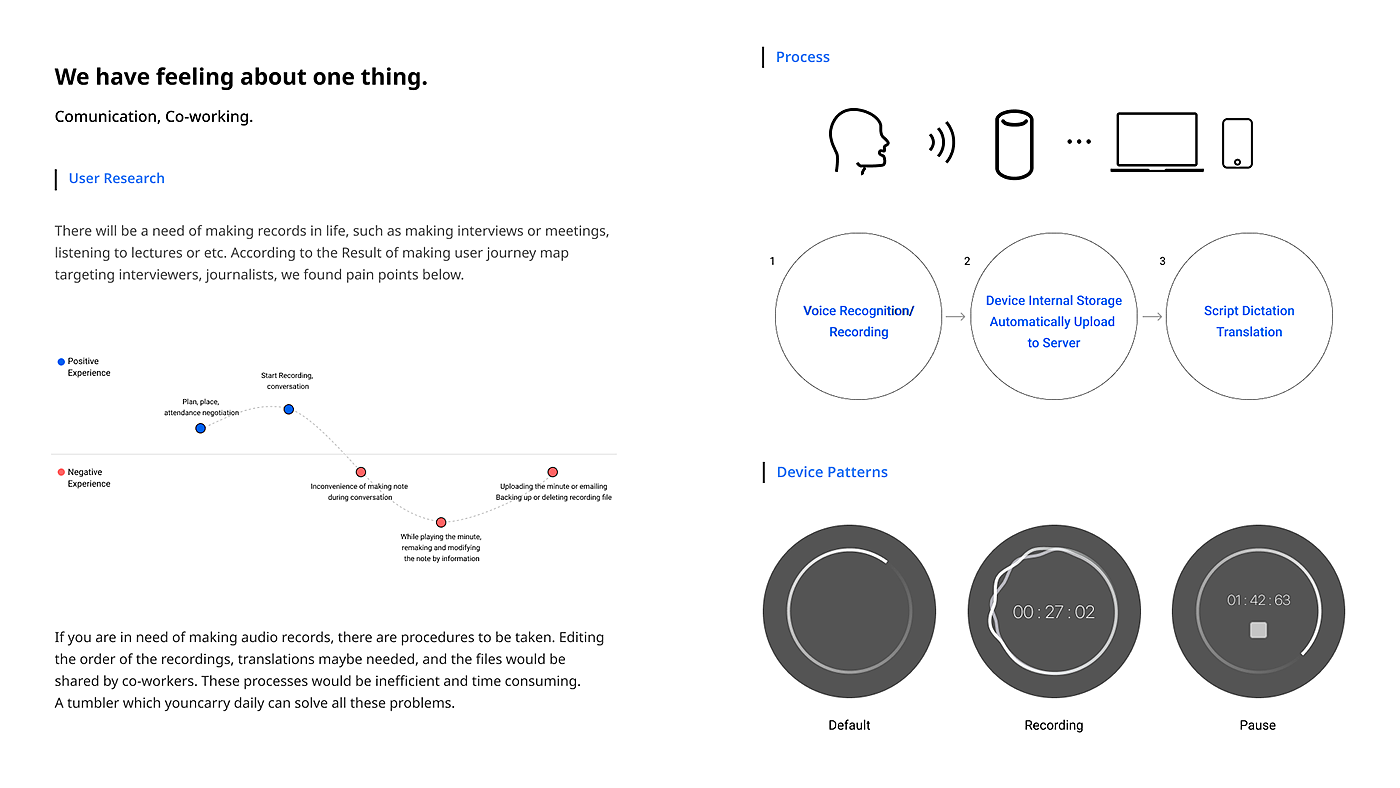 We have feeling about one thing.

Comunication, Co-working.

User Research

There will be a need of making records in life, such as making interviews or meetings, listening to lectures or etc. According to the Result of making user journey map targeting interviewers, journalists, we found pain points below.

Positive Experience

Negative Experience

Plan, place, attendance negotiation

Start Recording, conversation

Inconvenience of making note during conversation

While playing the minute, remaking and modifying the note by information

Uploading the minute or emailing Backing up or deleting recording file

If you are in need of making audio records, there are procedures to be taken. Editing the order of the recordings, translations maybe needed, and the files would be shared by co-workers. These processes would be inefficient and time consuming.
A tumbler which youncarry daily can solve all these problems.

Process

1
Voice Recognition/ Recording

2
Device Internal Storage Automatically Upload to Server

3
Script Dictation Translation

Device Patterns

00 : 27 : 02

01 : 42 : 63

Default

Recording

Pause