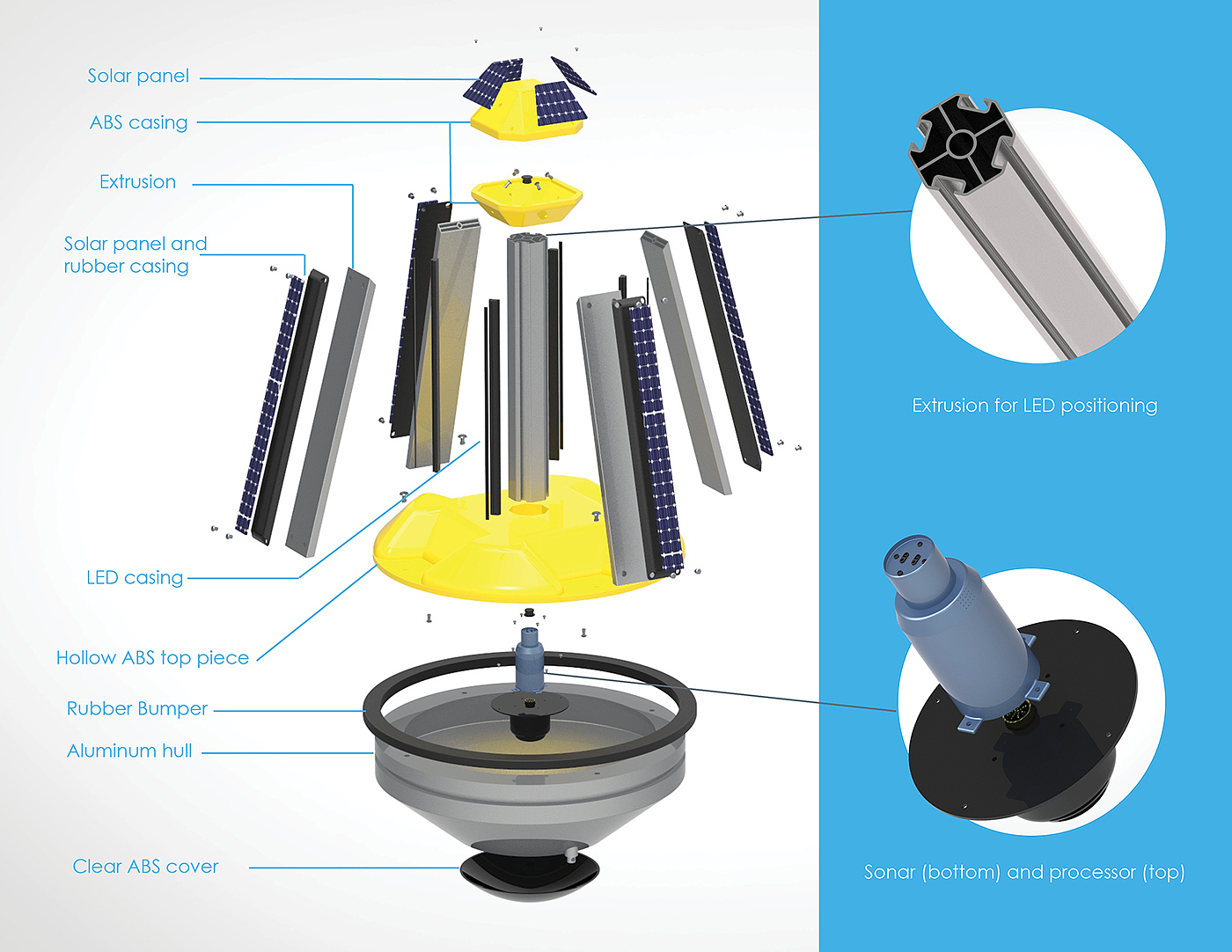 Solar panel

ABS casing

Extrusion

Solar panel and rubber casing

LED casing

Hollow ABS top piece

Rubber Bumper

Aluminum hull

Clear ABS cover

Extrusion for LED positioning

Sonar (bottom) and processor (top)