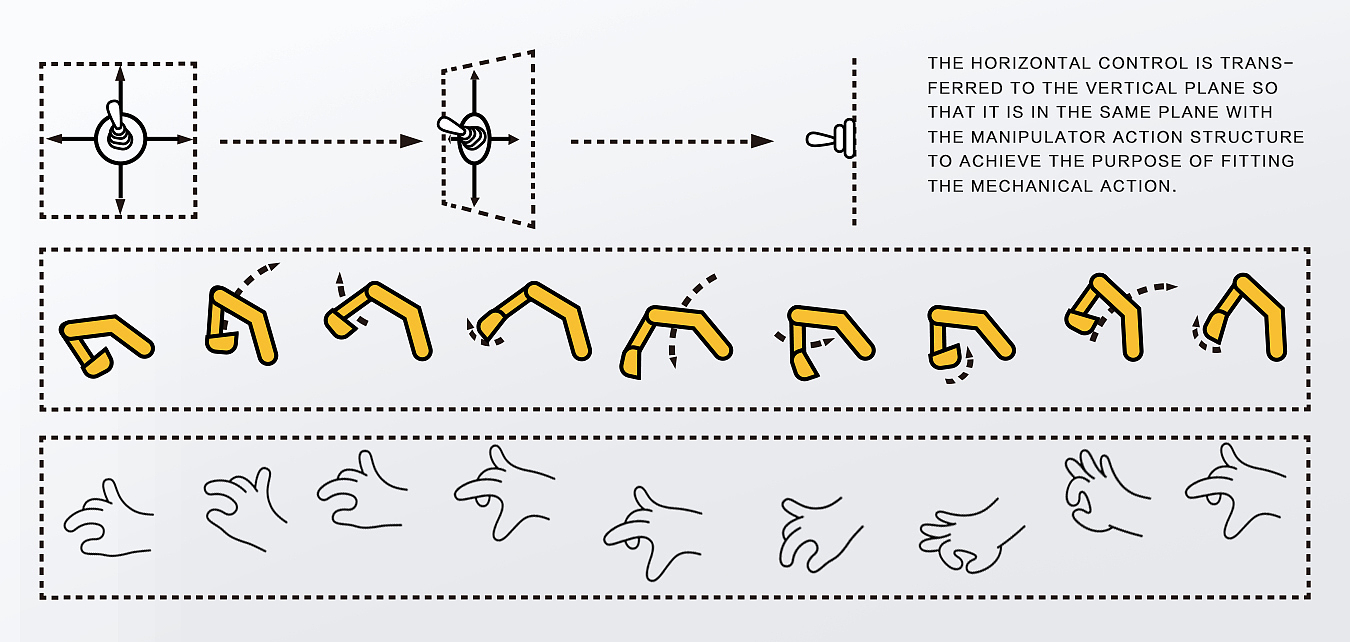 THE HORIZONTAL CONTROL IS TRANSFERRED TO THE VERTICAL PLANE SO THAT IT IS IN THE SAME PLANE WITH THE MANIPULATOR ACTION STRUCTURE TO ACHIEVE THE PURPOSE OF FITTING THE MECHANICAL ACTION.