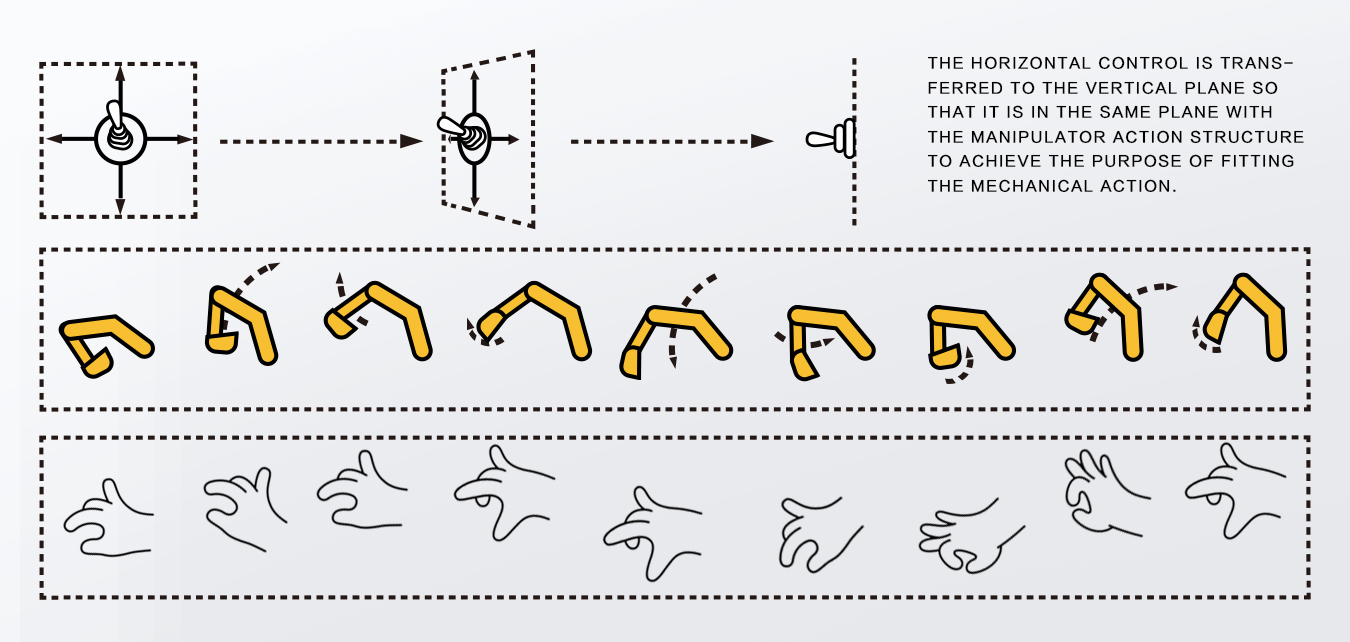 THE HORIZONTAL CONTROL IS TRANSFERRED TO THE VERTICAL PLANE SO THAT IT IS IN THE SAME PLANE WITH THE MANIPULATOR ACTION STRUCTURE TO ACHIEVE THE PURPOSE OF FITTING THE MECHANICAL ACTION.