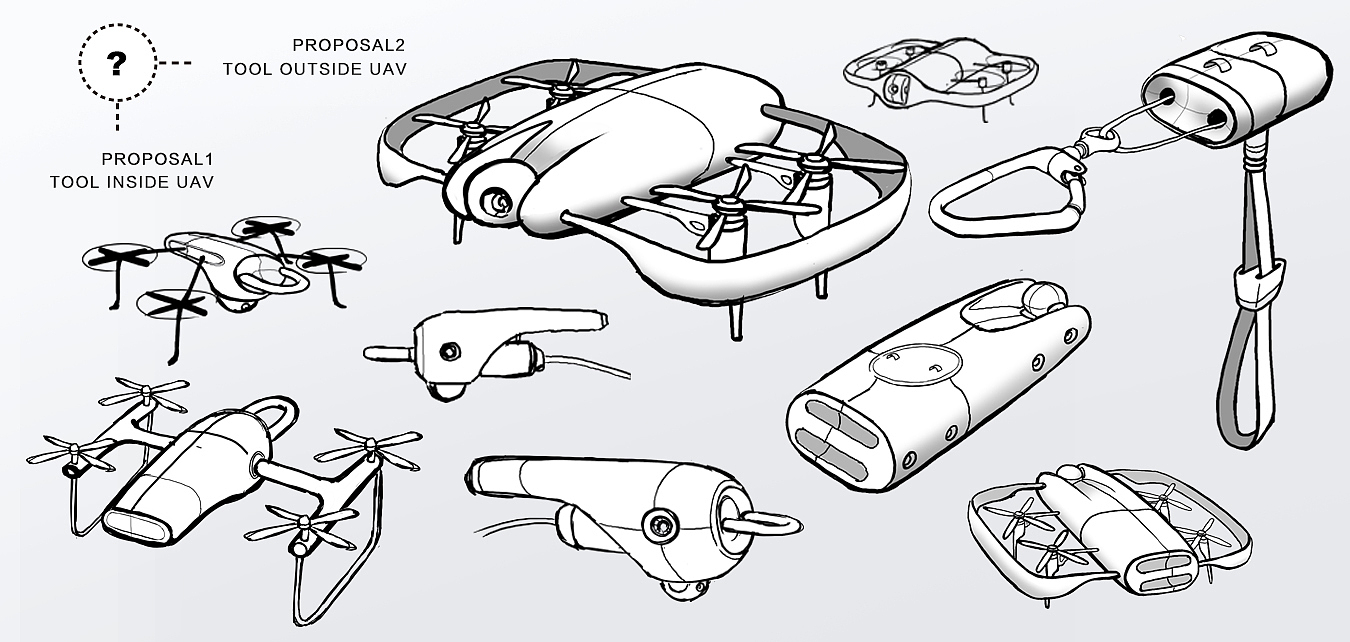 ?

PROPOSAL2
TOOL OUTSIDE UAV

PROPOSAL1
TOOL INSIDE UAV