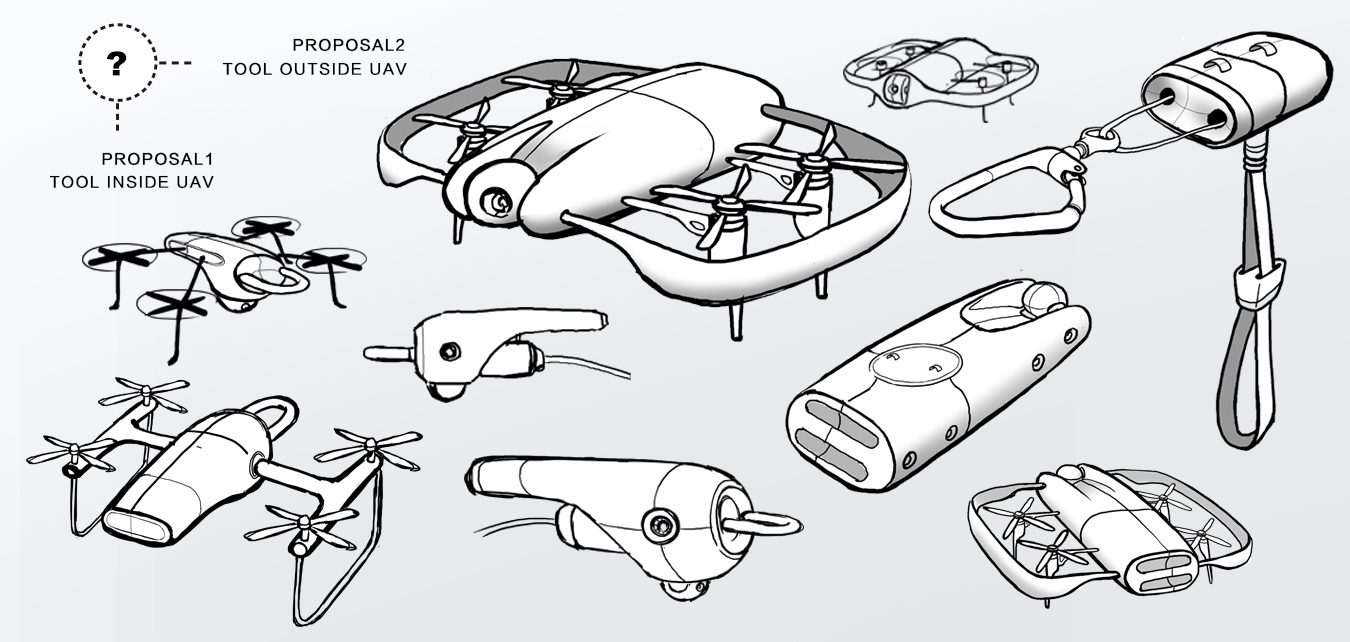 ?

PROPOSAL2
TOOL OUTSIDE UAV

PROPOSAL1
TOOL INSIDE UAV