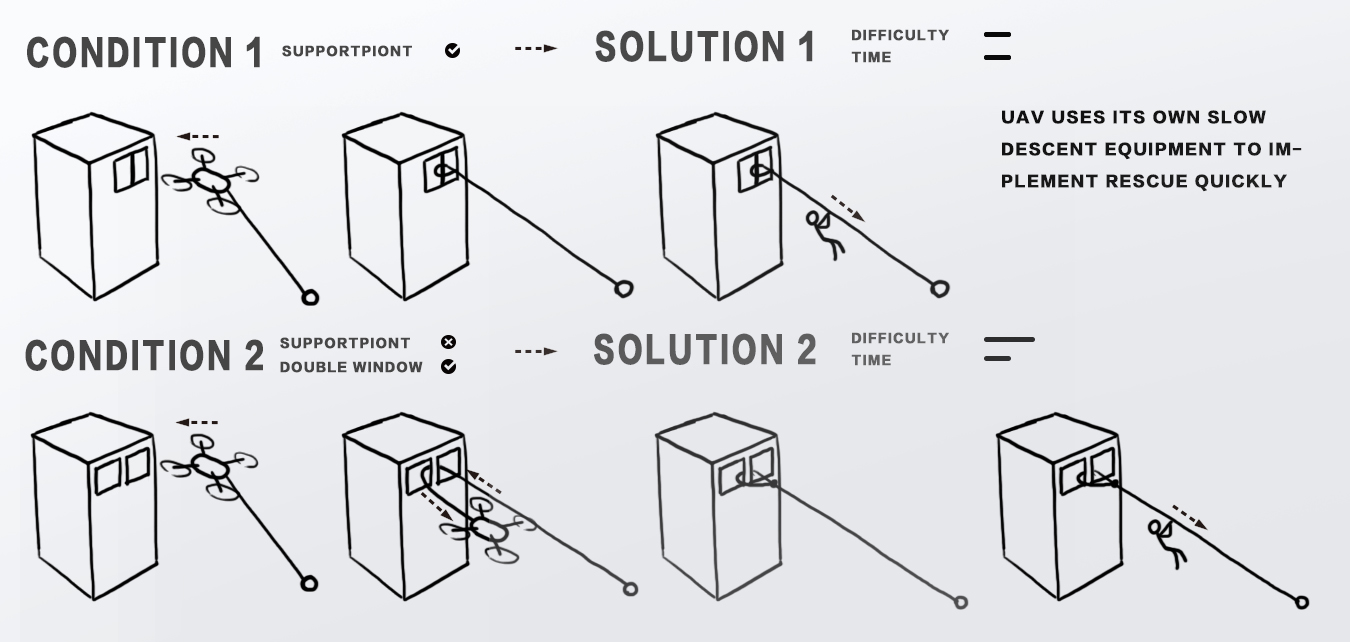 CONDITION 1 SUPPORTPIONT

SOLUTION 1 DIFFICULTY TIME

UAV USES ITS OWN SLOW DESCENT EQUIPMENT TO IMPLEMENT RESCUE QUICKLY

CONDITION 2 SUPPORTPIONT DOUBLE WINDOW

SOLUTION 2 DIFFICULTY TIME