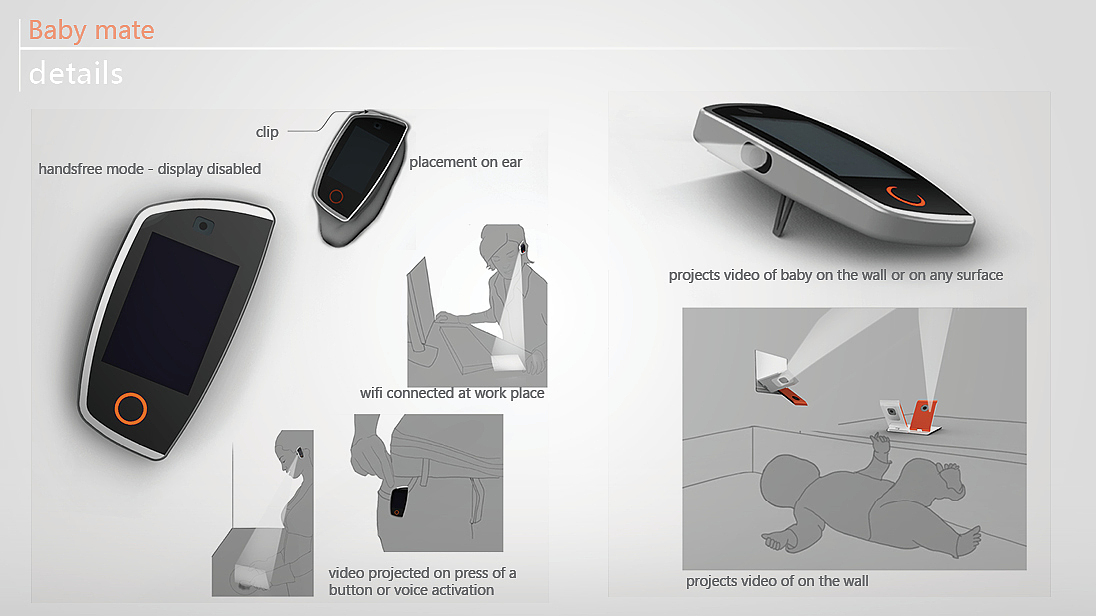 Baby mate

details

clip

handsfree mode - display disabled

placement on ear

wifi connected at work place

video projected on press of a button or voice activation

projects video of baby on the wall or on any surface

projects video of on the wall