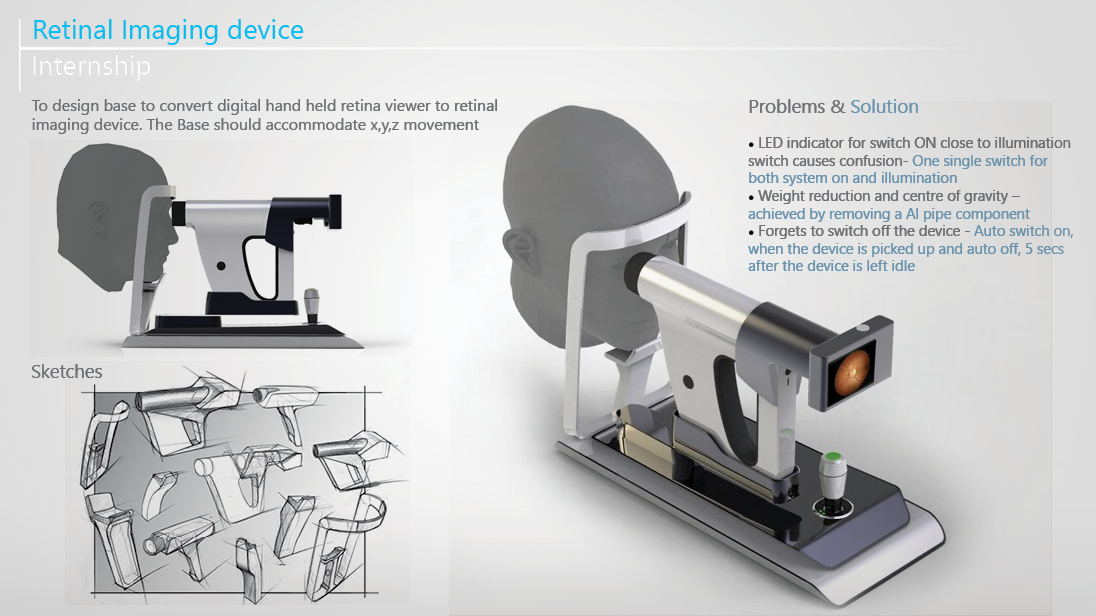 Retinal Imaging device

Internship

To design base to convert digital hand held retina viewer to retinal imaging device. The Base should accommodate x,y,z movement

Sketches

Problems & Solution

• LED indicator for switch ON close to illumination switch causes confusion- One single switch for both system on and illumination
• Weight reduction and centre of gravity – achieved by removing a Al pipe component
• Forgets to switch off the device - Auto switch on, when the device is picked up and auto off, 5 secs after the device is left idle