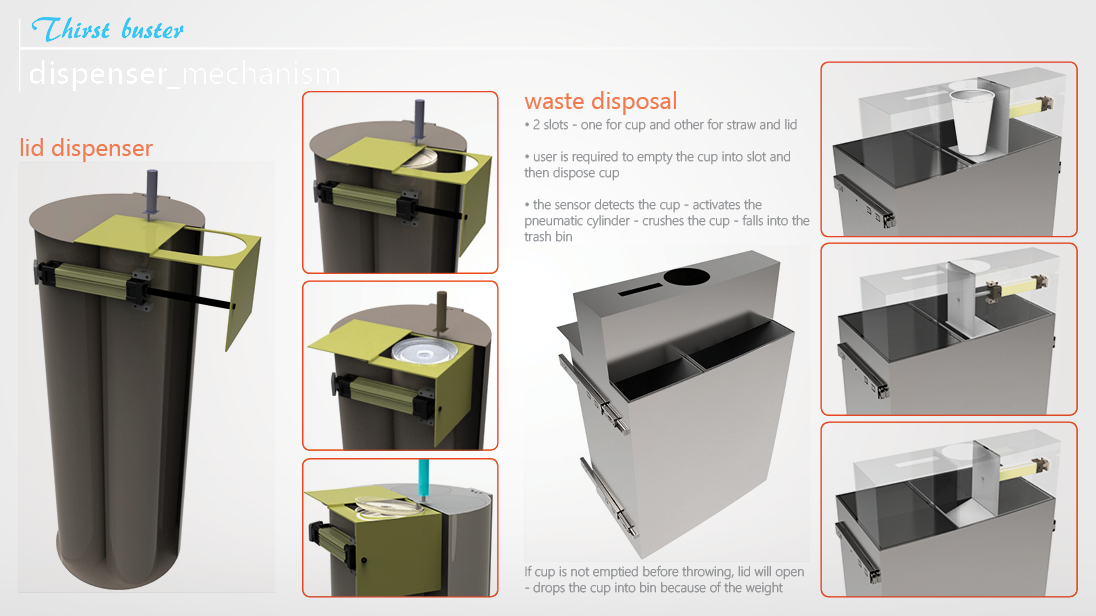 Thirst buster

dispenser_mechanism

lid dispenser

waste disposal

• 2 slots - one for cup and other for straw and lid

• user is required to empty the cup into slot and then dispose cup

• the sensor detects the cup - activates the pneumatic cylinder - crushes the cup - falls into the trash bin

If cup is not emptied before throwing, lid will open - drops the cup into bin because of the weight