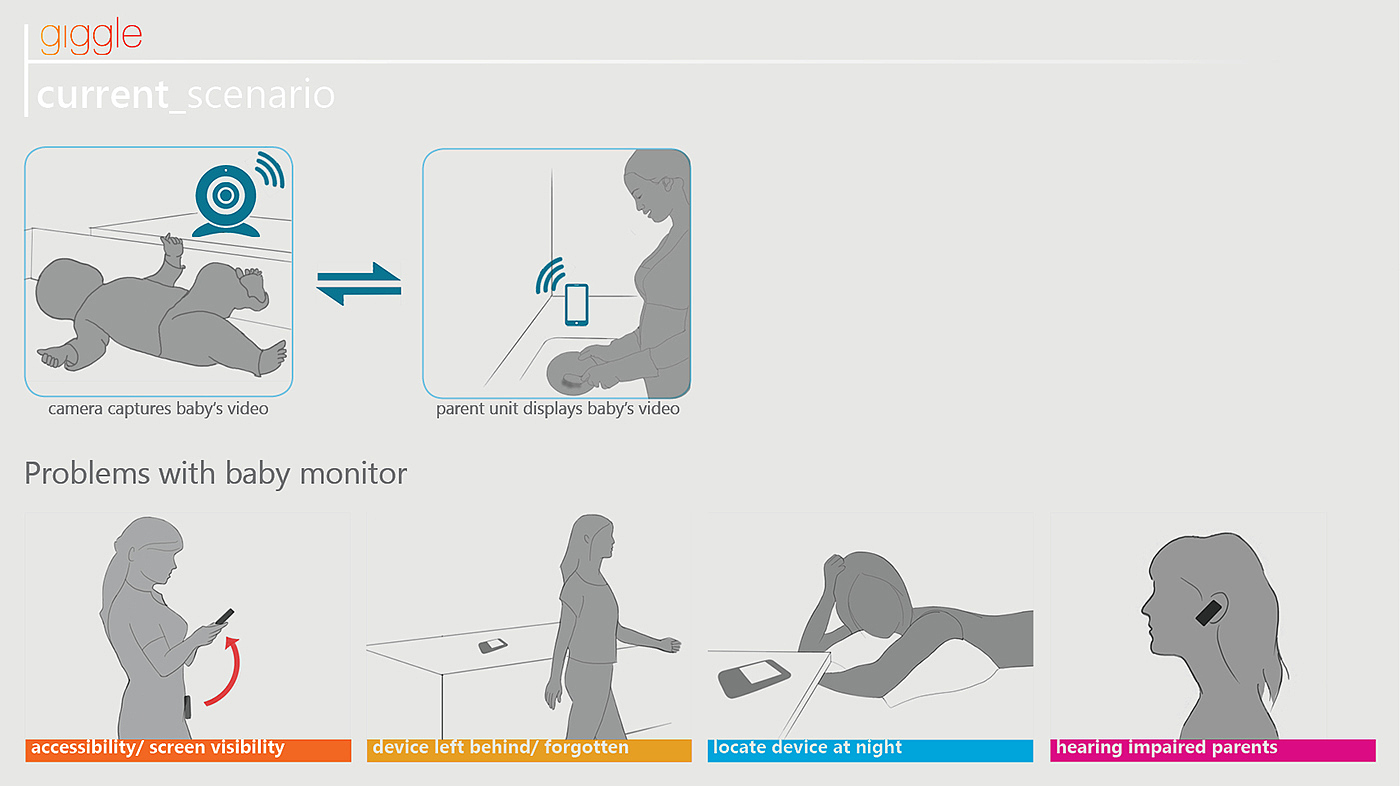 giggle
current_scenario

camera captures baby's video

parent unit displays baby's video

Problems with baby monitor

accessibility/ screen visibility

device left behind/ forgotten

locate device at night

hearing impaired parents