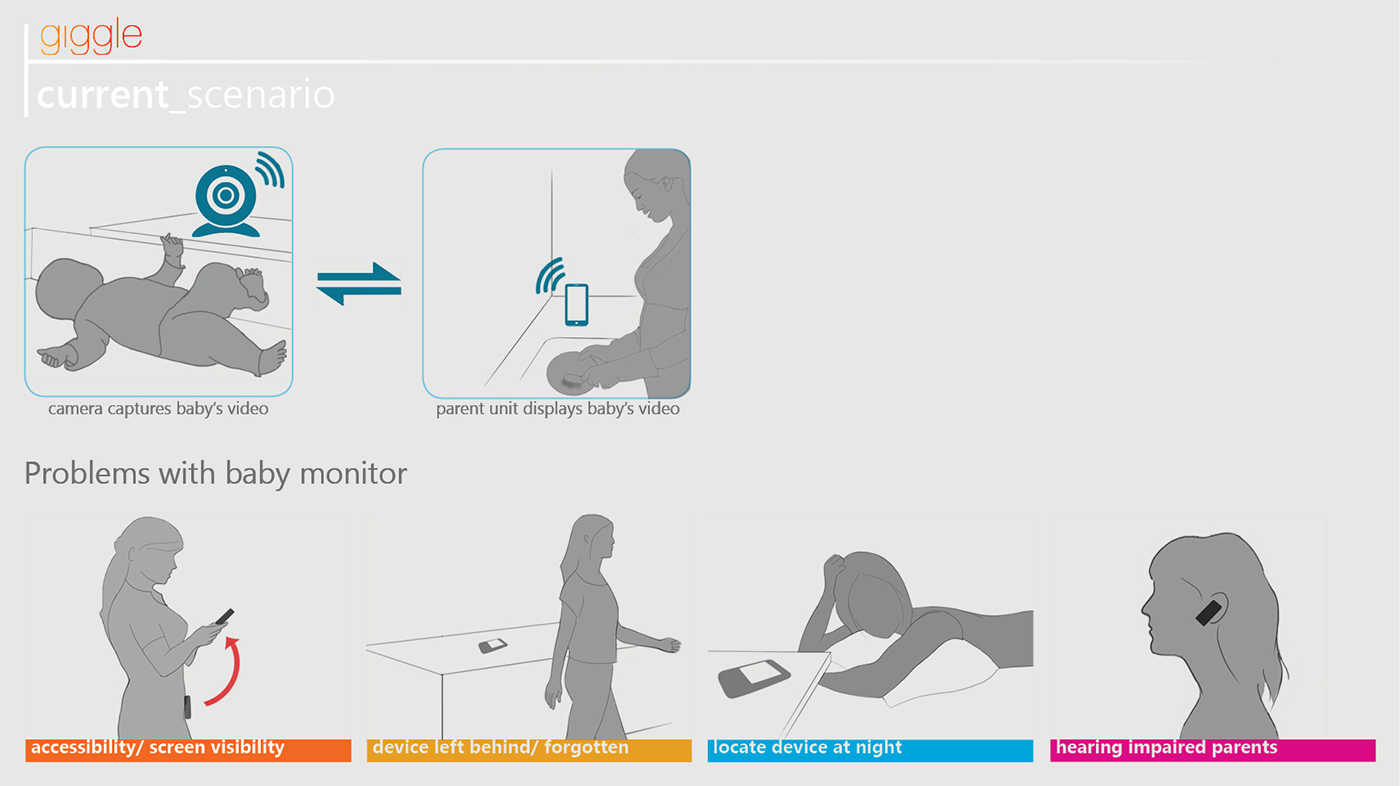 giggle

current_scenario

camera captures baby's video

parent unit displays baby's video

Problems with baby monitor

accessibility/ screen visibility

device left behind/ forgotten

locate device at night

hearing impaired parents