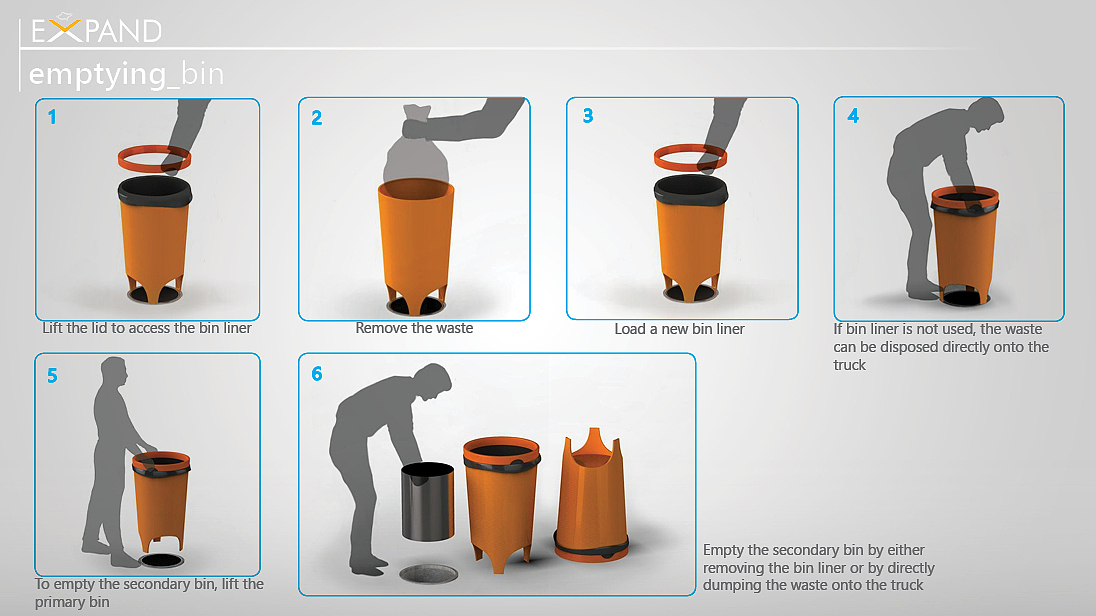 EXPAND

emptying_bin

1

Lift the lid to access the bin liner

2

Remove the waste

3

Load a new bin liner

4

If bin liner is not used, the waste can be disposed directly onto the truck

5

To empty the secondary bin, lift the primary bin

6

Empty the secondary bin by either removing the bin liner or by directly dumping the waste onto the truck