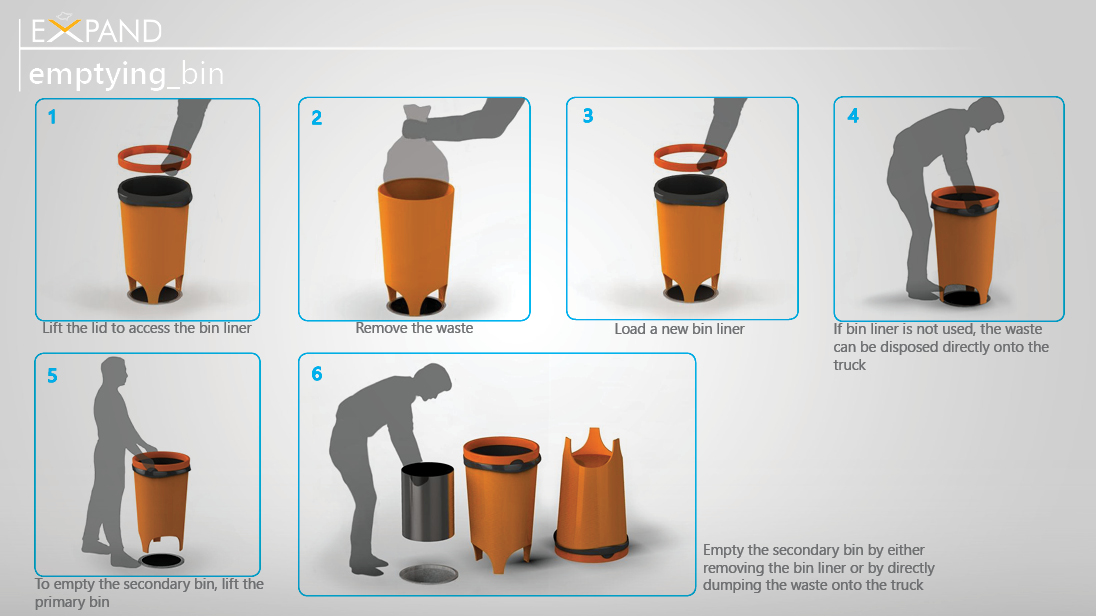 EXPAND
emptying_bin

1
Lift the lid to access the bin liner

2
Remove the waste

3
Load a new bin liner

4
If bin liner is not used, the waste can be disposed directly onto the truck

5
To empty the secondary bin, lift the primary bin

6
Empty the secondary bin by either removing the bin liner or by directly dumping the waste onto the truck