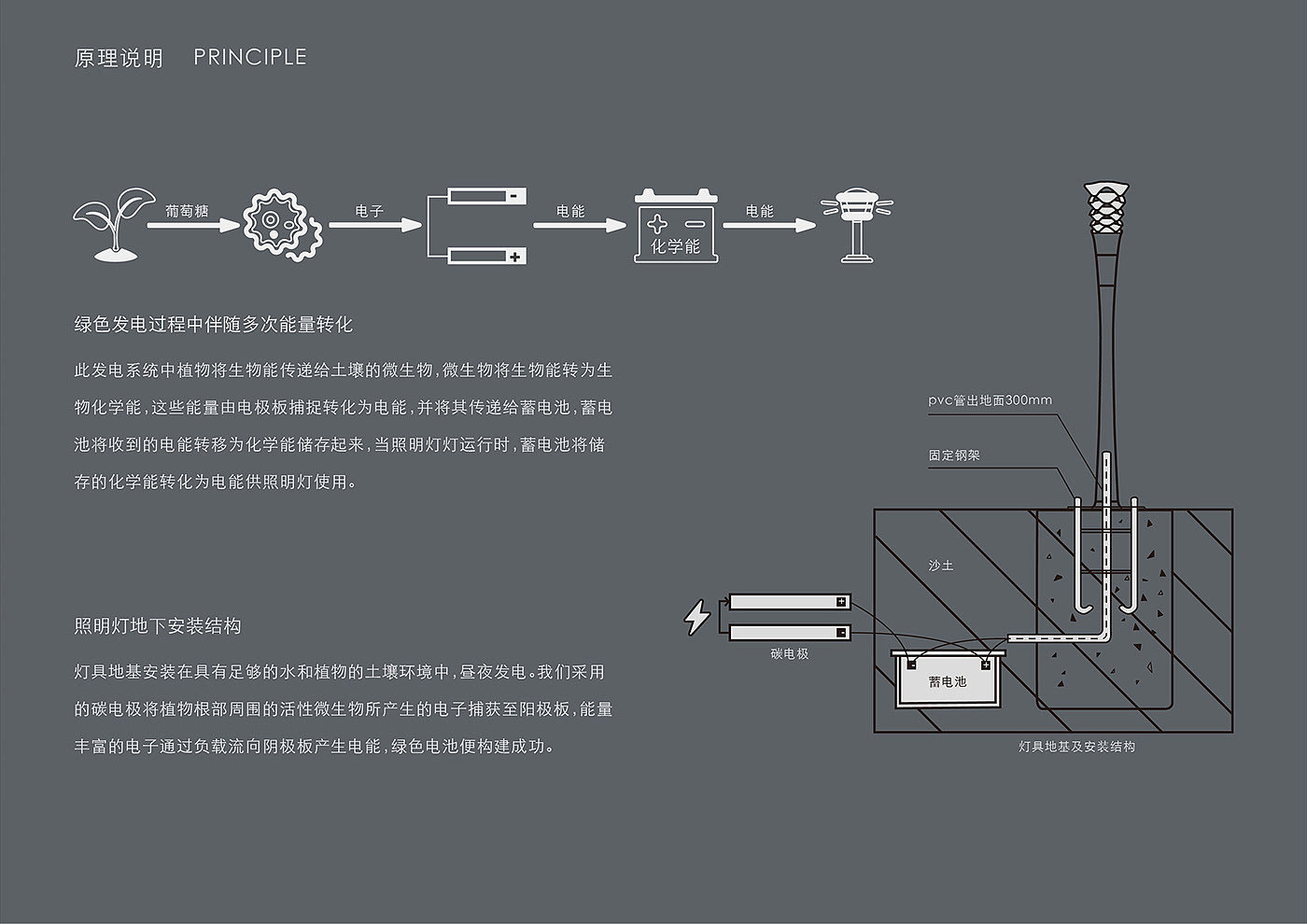 原理说明 PRINCIPLE

葡萄糖

电子

电能

化学能

电能

绿色发电过程中伴随多次能量转化

此发电系统中植物将生物能传递给土壤的微生物，微生物将生物能转为生物化学能，这些能量由电极板捕捉转化为电能，并将其传递给蓄电池，蓄电池将收到的电能转移为化学能储存起来，当照明灯灯运行时，蓄电池将储存的化学能转化为电能供照明灯使用。

照明灯地下安装结构

灯具地基安装在具有足够的水和植物的土壤环境中，昼夜发电。我们采用的碳电极将植物根部周围的活性微生物所产生的电子捕获至阳极板，能量丰富的电子通过负载流向阴极板产生电能，绿色电池便构建成功。

pvc管出地面300mm

固定钢架

沙土

碳电极

蓄电池

灯具地基及安装结构