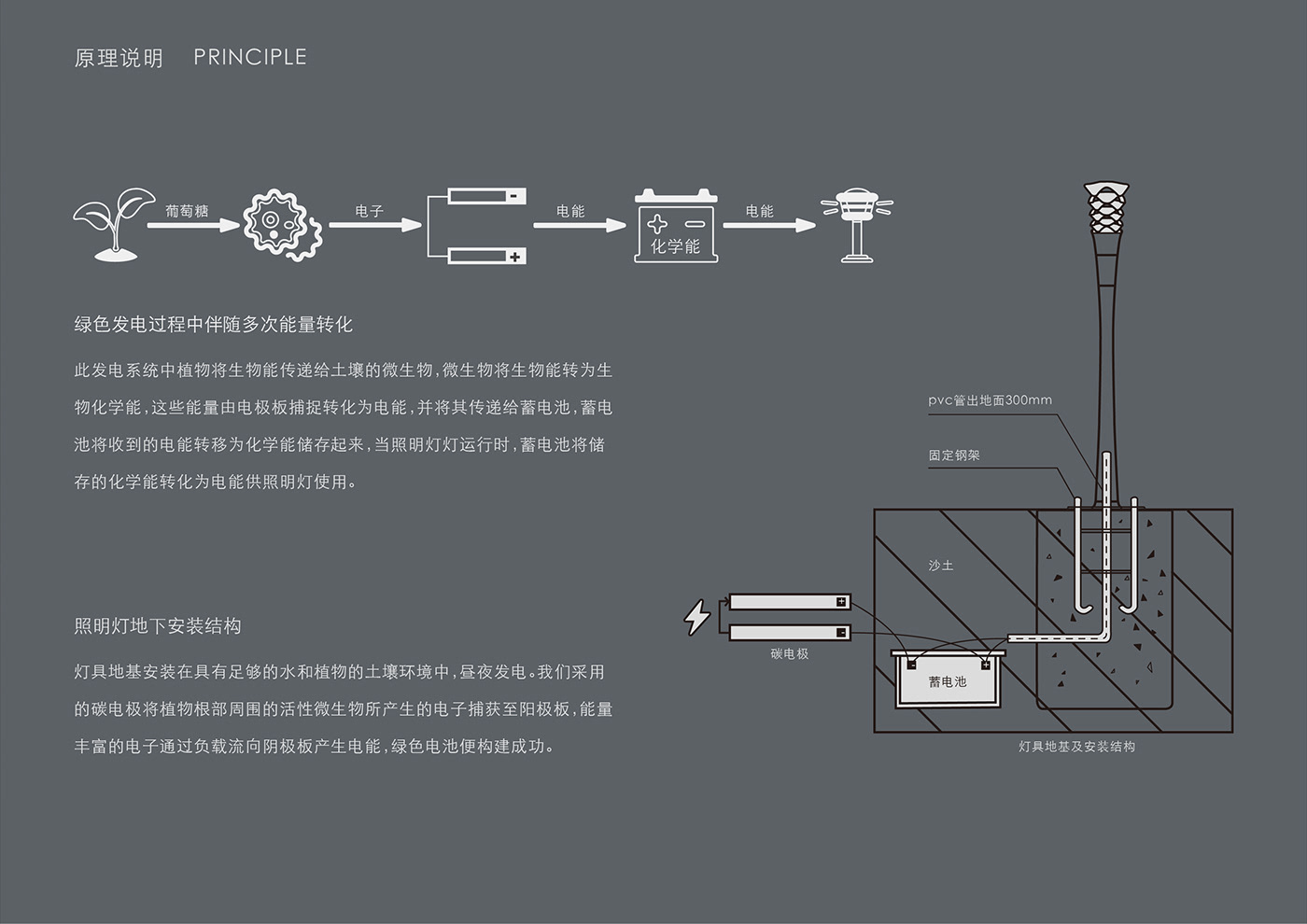 原理说明 PRINCIPLE

葡萄糖

电子

电能

化学能

电能

绿色发电过程中伴随多次能量转化

此发电系统中植物将生物能传递给土壤的微生物，微生物将生物能转为生物化学能，这些能量由电极板捕捉转化为电能，并将其传递给蓄电池，蓄电池将收到的电能转移为化学能储存起来，当照明灯灯运行时，蓄电池将储存的化学能转化为电能供照明灯使用。

照明灯地下安装结构

灯具地基安装在具有足够的水和植物的土壤环境中，昼夜发电。我们采用的碳电极将植物根部周围的活性微生物所产生的电子捕获至阳极板，能量丰富的电子通过负载流向阴极板产生电能，绿色电池便构建成功。

pvc管出地面300mm

固定钢架

沙土

碳电极

蓄电池

灯具地基及安装结构