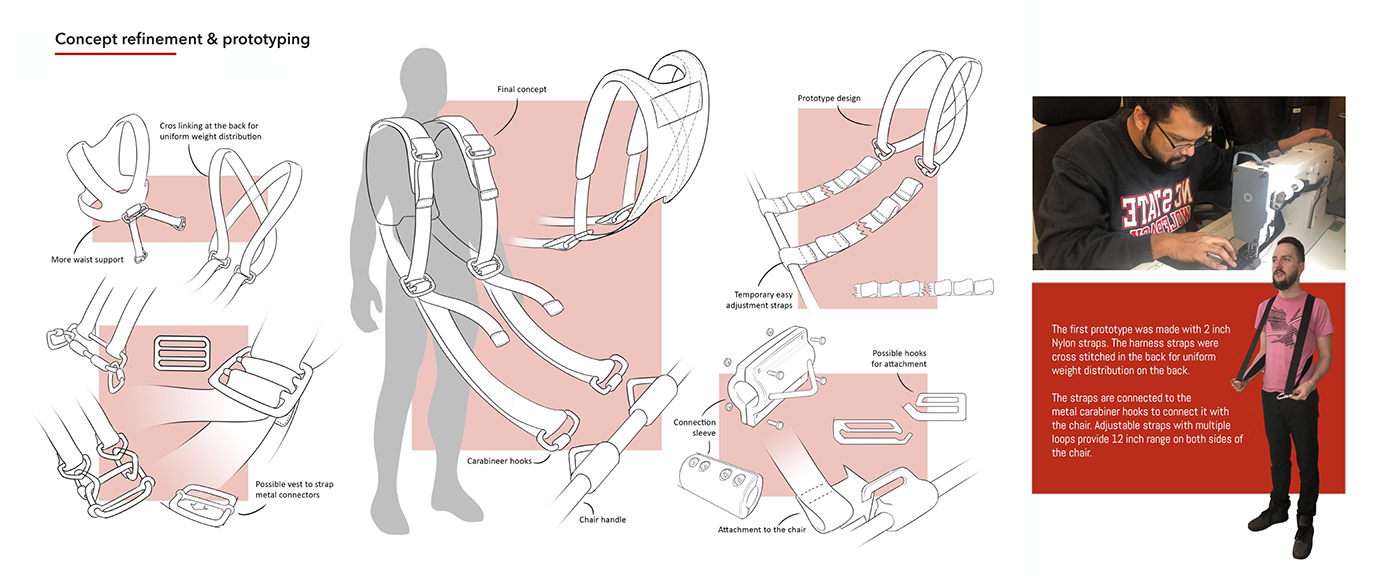 Concept refinement & prototyping

Cros linking at the back for uniform weight distribution

More waist support

Possible vest to strap metal connectors

Final concept

Carabineer hooks

Chair handle

Prototype design

Temporary easy adjustment straps

Possible hooks for attachment

Connection sleeve

Attachment to the chair

NC STATE

The first prototype was made with 2 inch Nylon straps. The harness straps were cross stitched in the back for uniform weight distribution on the back.

The straps are connected to the metal carabiner hooks to connect it with the chair. Adjustable straps with multiple loops provide 12 inch range on both sides of the chair.