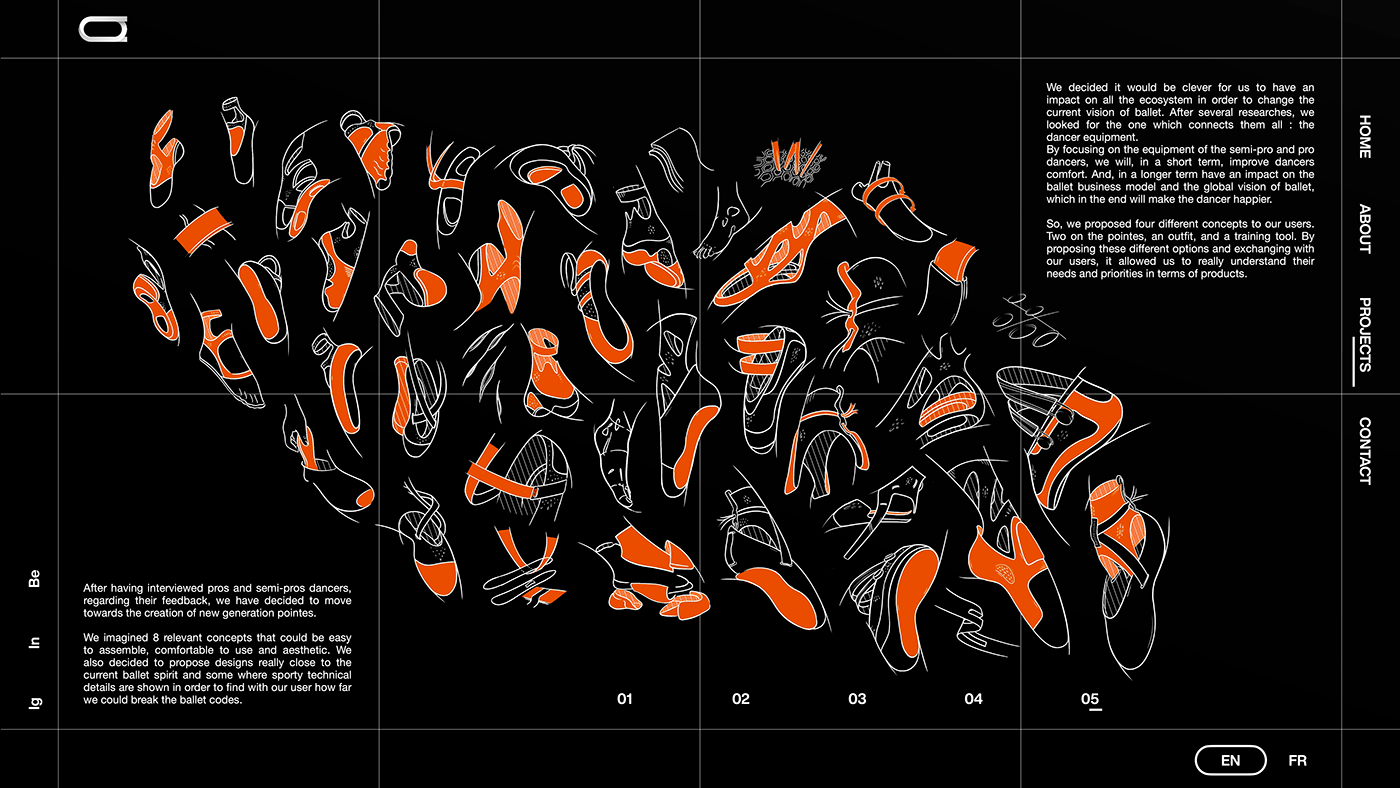 We decided it would be clever for us to have an impact on all the ecosystem in order to change the current vision of ballet. After several researches, we looked for the one which connects them all : the dancer equipment.
By focusing on the equipment of the semi-pro and pro dancers, we will, in a short term, improve dancers comfort. And, in a longer term have an impact on the ballet business model and the global vision of ballet, which in the end will make the dancer happier.

So, we proposed four different concepts to our users. Two on the pointes, an outfit, and a training tool. By proposing these different options and exchanging with our users, it allowed us to really understand their needs and priorities in terms of products.

HOME

ABOUT

PROJECTS

CONTACT

Be

In

Ig

After having interviewed pros and semi-pros dancers, regarding their feedback, we have decided to move towards the creation of new generation pointes.

We imagined 8 relevant concepts that could be easy to assemble, comfortable to use and aesthetic. We also decided to propose designs really close to the current ballet spirit and some where sporty technical details are shown in order to find with our user how far we could break the ballet codes.

01 02 03 04 05

EN FR