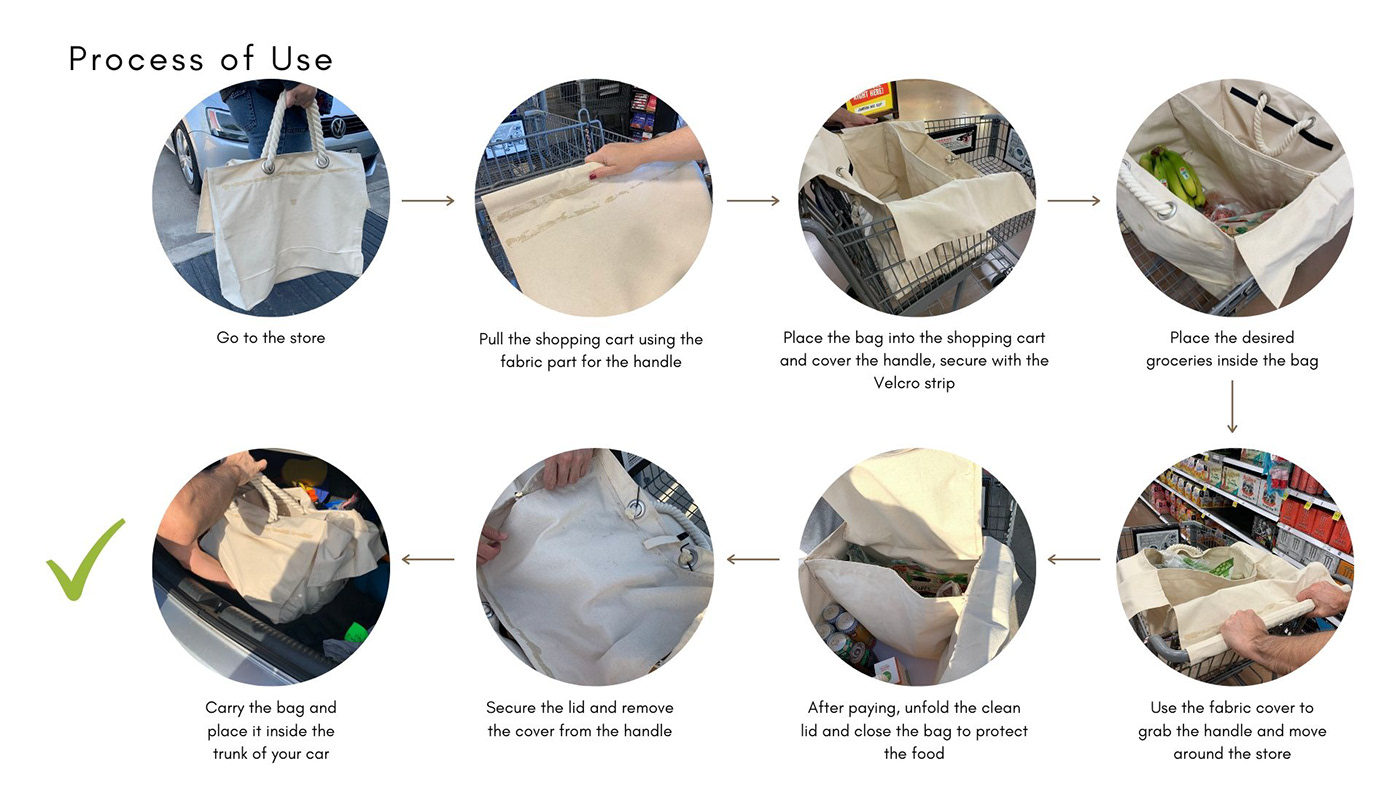 Process of Use

Go to the store

Pull the shopping cart using the fabric part for the handle

Place the bag into the shopping cart and cover the handle, secure with the Velcro strip

Place the desired groceries inside the bag

Use the fabric cover to grab the handle and move around the store

After paying, unfold the clean lid and close the bag to protect the food

Secure the lid and remove the cover from the handle

Carry the bag and place it inside the trunk of your car