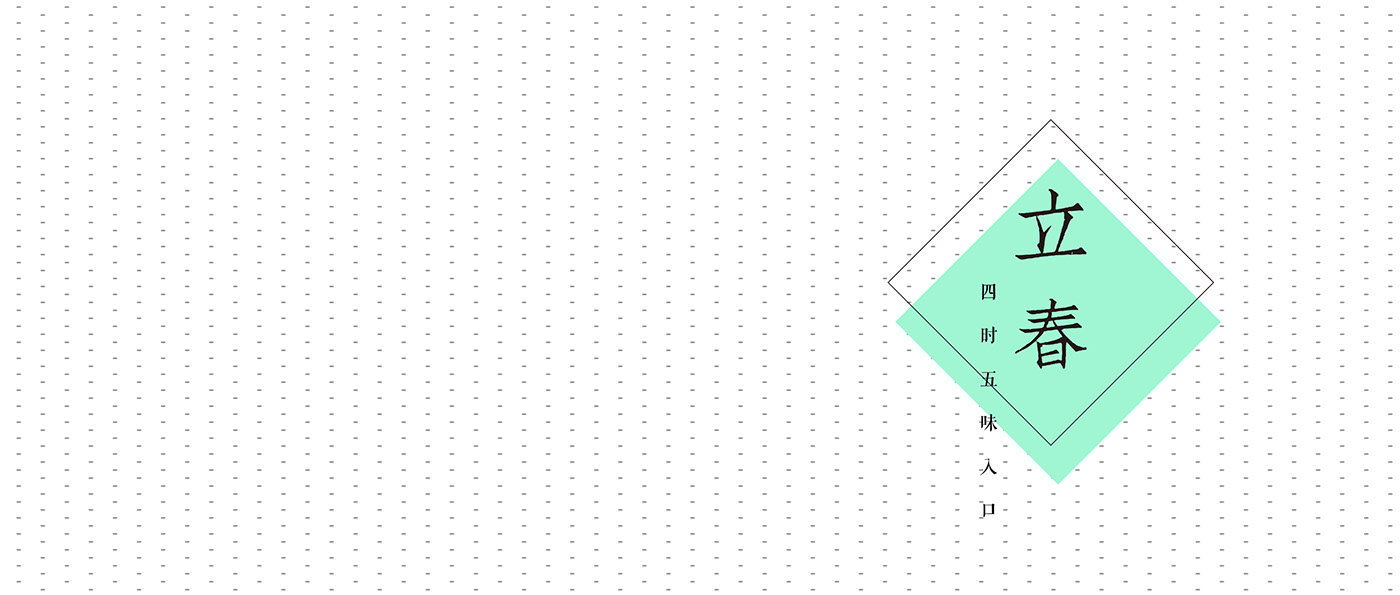 立春

四时五味入口