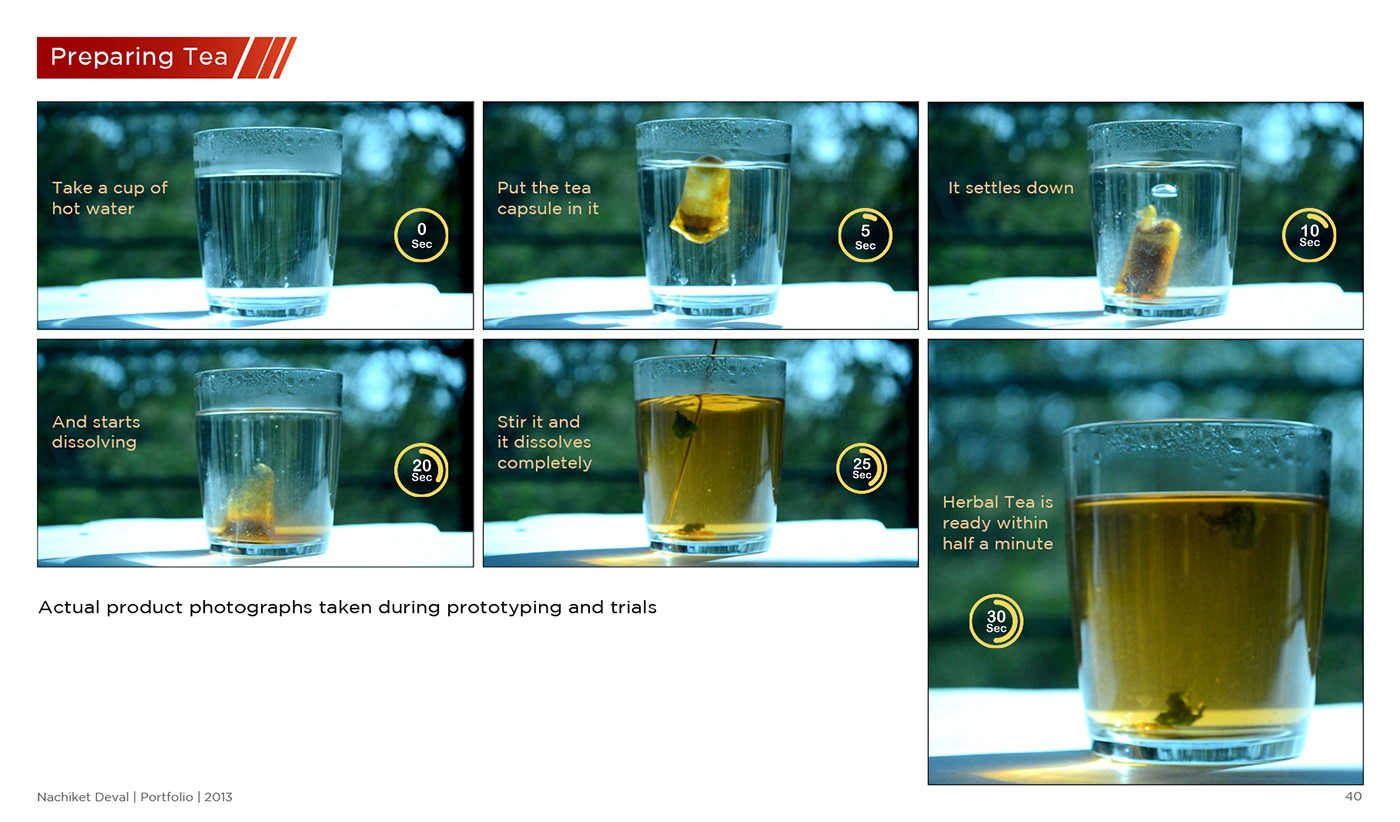 Preparing Tea

Take a cup of hot water

0 Sec

Put the tea capsule in it

5 Sec

It settles down

10 Sec

And starts dissolving

20 Sec

Stir it and it dissolves completely

25 Sec

Herbal Tea is ready within half a minute

30 Sec

Actual product photographs taken during prototyping and trials

Nachiket Deval | Portfolio | 2013

40