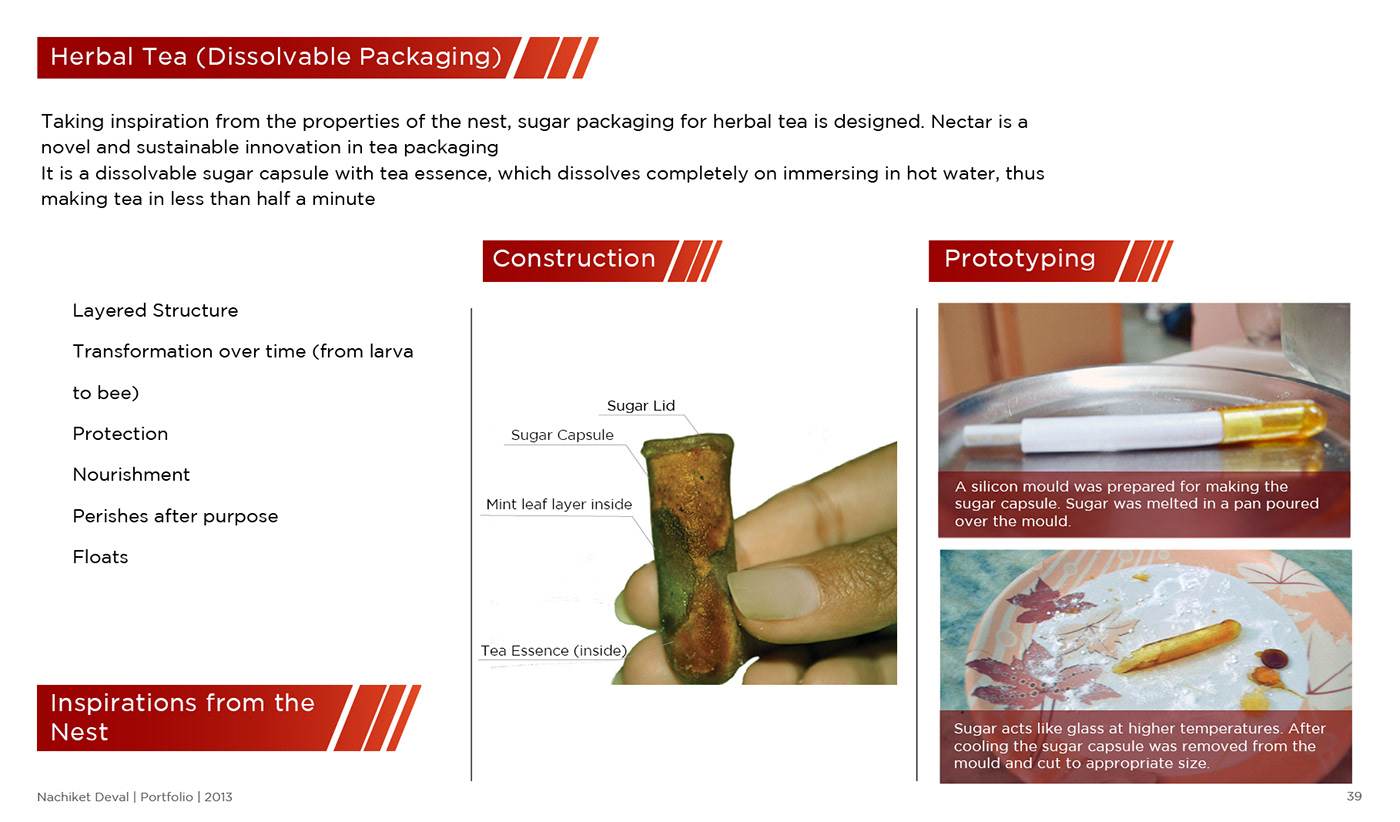 Herbal Tea (Dissolvable Packaging)

Taking inspiration from the properties of the nest, sugar packaging for herbal tea is designed. Nectar is a novel and sustainable innovation in tea packaging
It is a dissolvable sugar capsule with tea essence, which dissolves completely on immersing in hot water, thus making tea in less than half a minute

Layered Structure

Transformation over time (from larva to bee)

Protection

Nourishment

Perishes after purpose

Floats

Inspirations from the Nest

Construction

Sugar Lid

Sugar Capsule

Mint leaf layer inside

Tea Essence (inside)

Prototyping

A silicon mould was prepared for making the sugar capsule. Sugar was melted in a pan poured over the mould.

Sugar acts like glass at higher temperatures. After cooling the sugar capsule was removed from the mould and cut to appropriate size.

Nachiket Deval | Portfolio | 2013

39