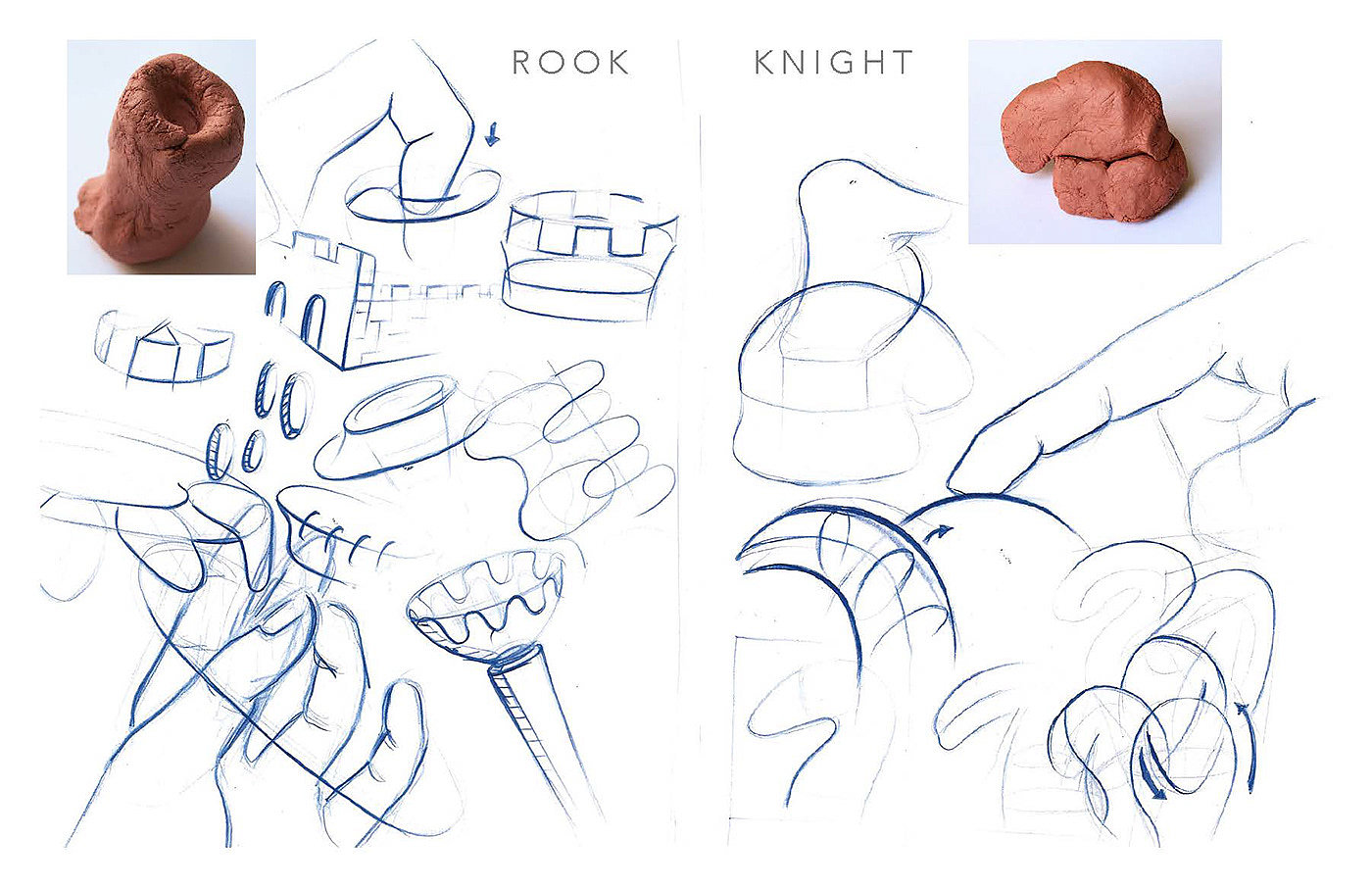 ROOK

KNIGHT