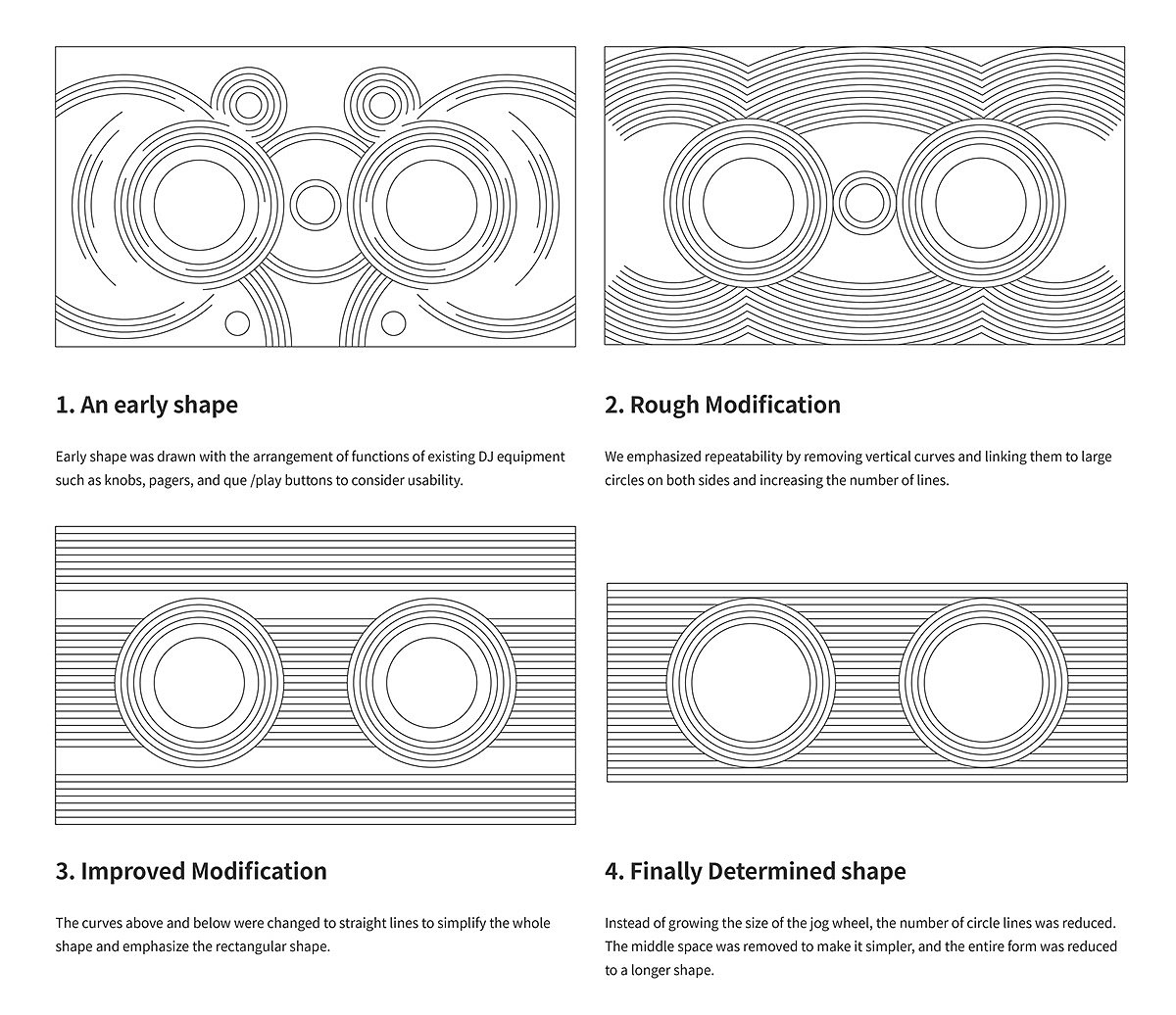 1. An early shape

Early shape was drawn with the arrangement of functions of existing DJ equipment such as knobs, pagers, and que /play buttons to consider usability.

2. Rough Modification

We emphasized repeatability by removing vertical curves and linking them to large circles on both sides and increasing the number of lines.

3. Improved Modification

The curves above and below were changed to straight lines to simplify the whole shape and emphasize the rectangular shape.

4. Finally Determined shape

Instead of growing the size of the jog wheel, the number of circle lines was reduced. The middle space was removed to make it simpler, and the entire form was reduced to a longer shape.