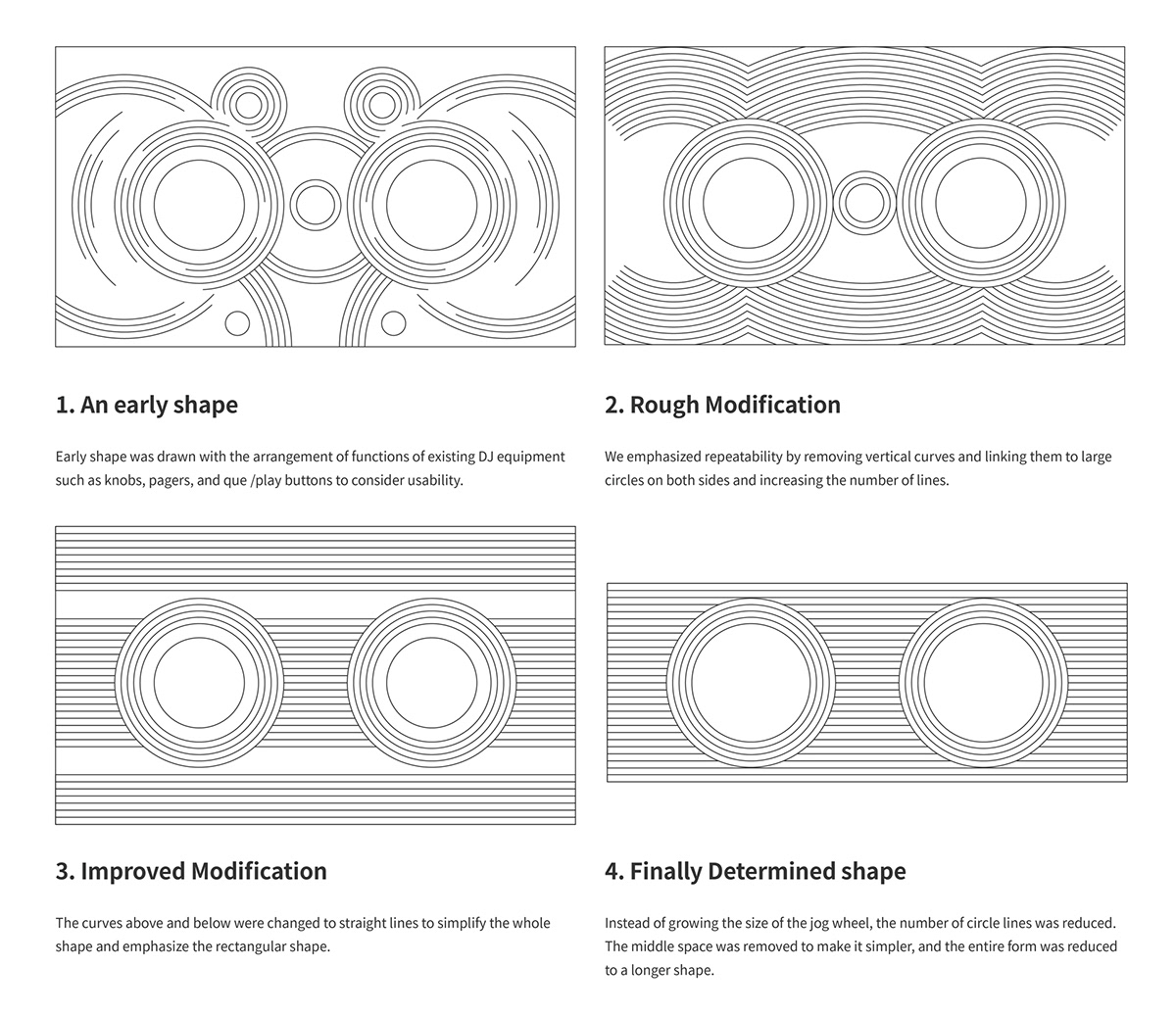 1. An early shape

Early shape was drawn with the arrangement of functions of existing DJ equipment such as knobs, pagers, and que /play buttons to consider usability.

2. Rough Modification

We emphasized repeatability by removing vertical curves and linking them to large circles on both sides and increasing the number of lines.

3. Improved Modification

The curves above and below were changed to straight lines to simplify the whole shape and emphasize the rectangular shape.

4. Finally Determined shape

Instead of growing the size of the jog wheel, the number of circle lines was reduced. The middle space was removed to make it simpler, and the entire form was reduced to a longer shape.