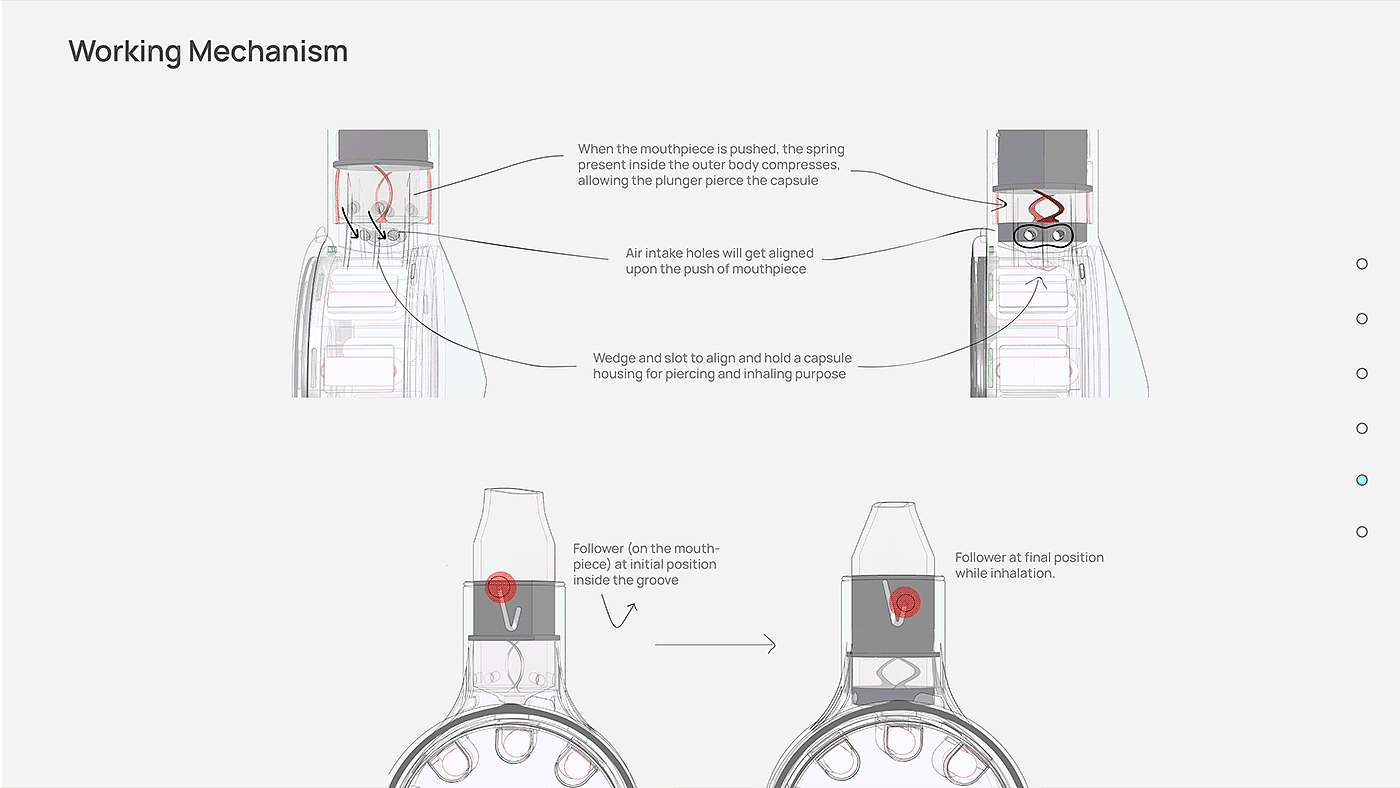 Working Mechanism

When the mouthpiece is pushed, the spring present inside the outer body compresses, allowing the plunger pierce the capsule

Air intake holes will get aligned upon the push of mouthpiece

Wedge and slot to align and hold a capsule housing for piercing and inhaling purpose

Follower (on the mouthpiece) at initial position inside the groove

Follower at final position while inhalation.