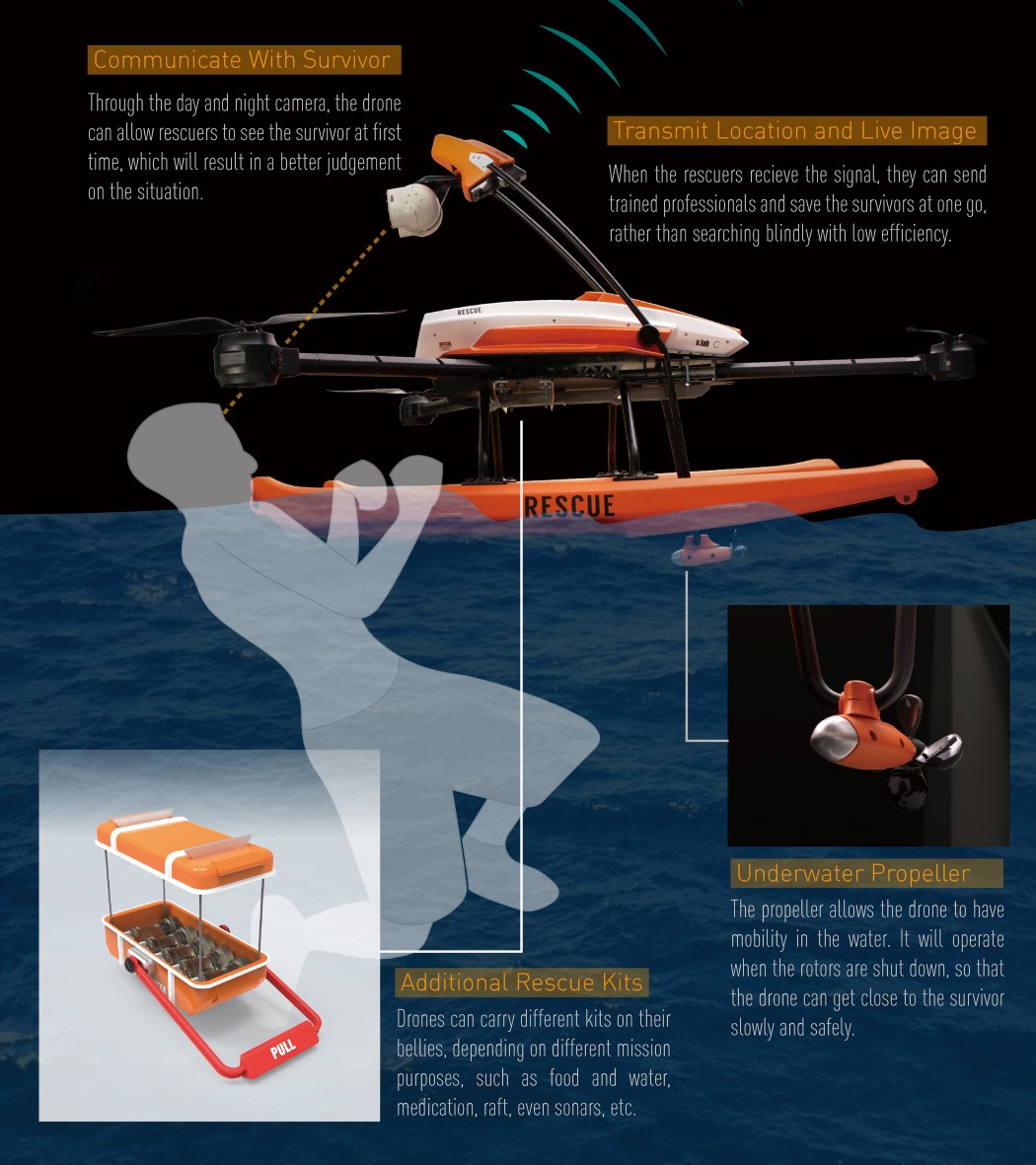 Communicate With Survivor

Through the day and night camera, the drone can allow rescuers to see the survivor at first time, which will result in a better judgement on the situation.

Transmit Location and Live Image

When the rescuers recieve the signal, they can send trained professionals and save the survivors at one go, rather than searching blindly with low efficiency.

RESCUE

RESCUE

Underwater Propeller

The propeller allows the drone to have mobility in the water. It will operate when the rotors are shut down, so that the drone can get close to the survivor slowly and safely.

PULL

Additional Rescue Kits

Drones can carry different kits on their bellies, depending on different mission purposes, such as food and water, medication, raft, even sonars, etc.