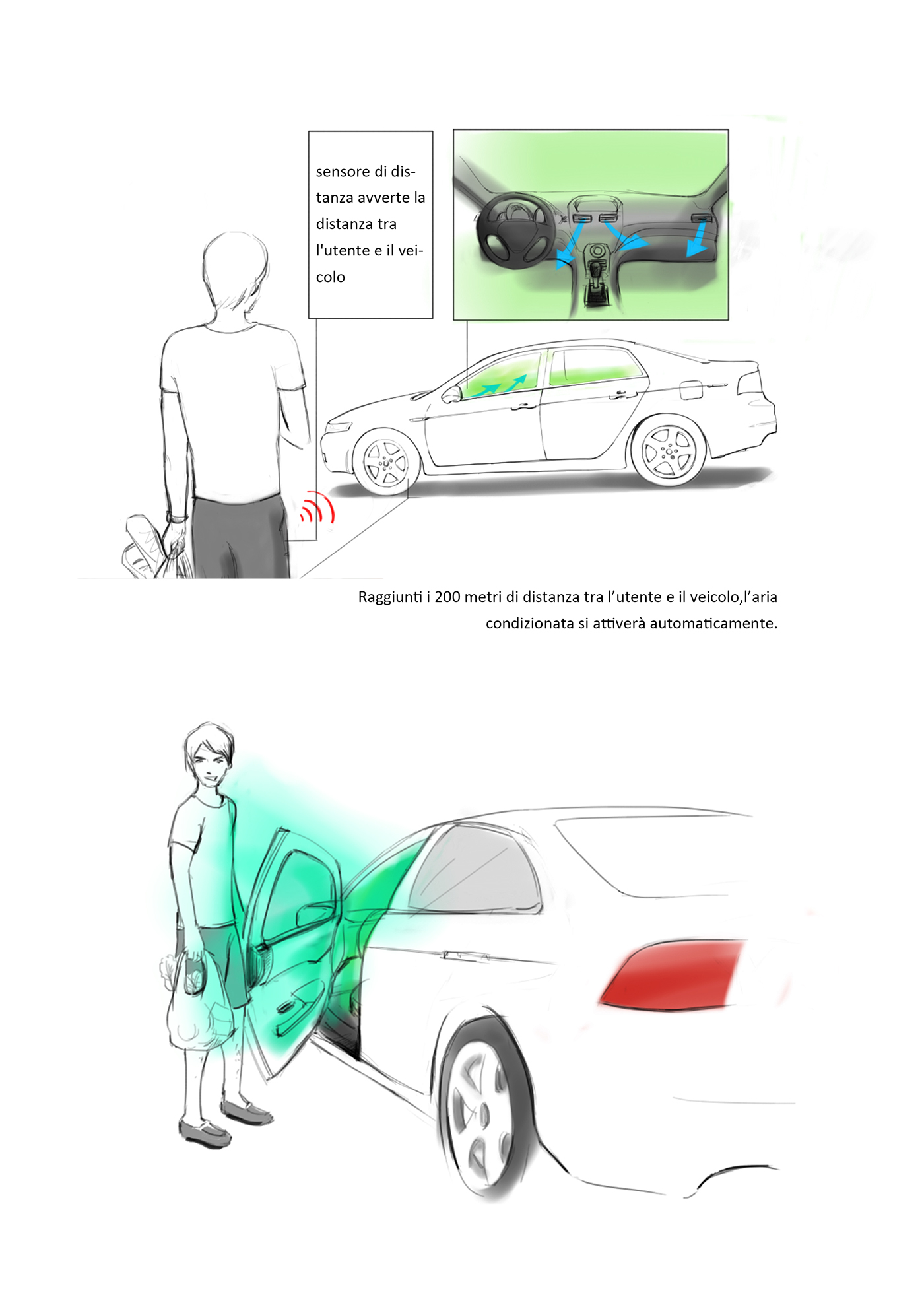 sensore di distanza avverte la distanza tra l'utente e il veicolo

Raggiunti i 200 metri di distanza tra l'utente e il veicolo,l'aria condizionata si attiverà automaticamente.