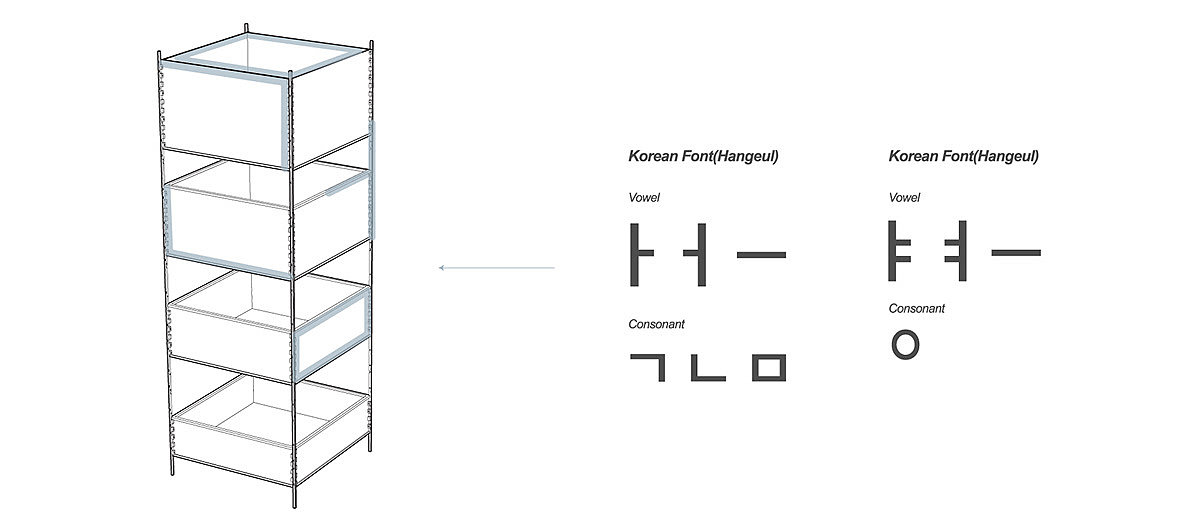 Korean Font(Hangeul)

Vowel

ㅏ ㅓ ㅡ

Consonant

ㄱ ㄴ ㅁ

Korean Font(Hangeul)

Vowel

ㅑ ㅕ ㅡ

Consonant

ㅇ