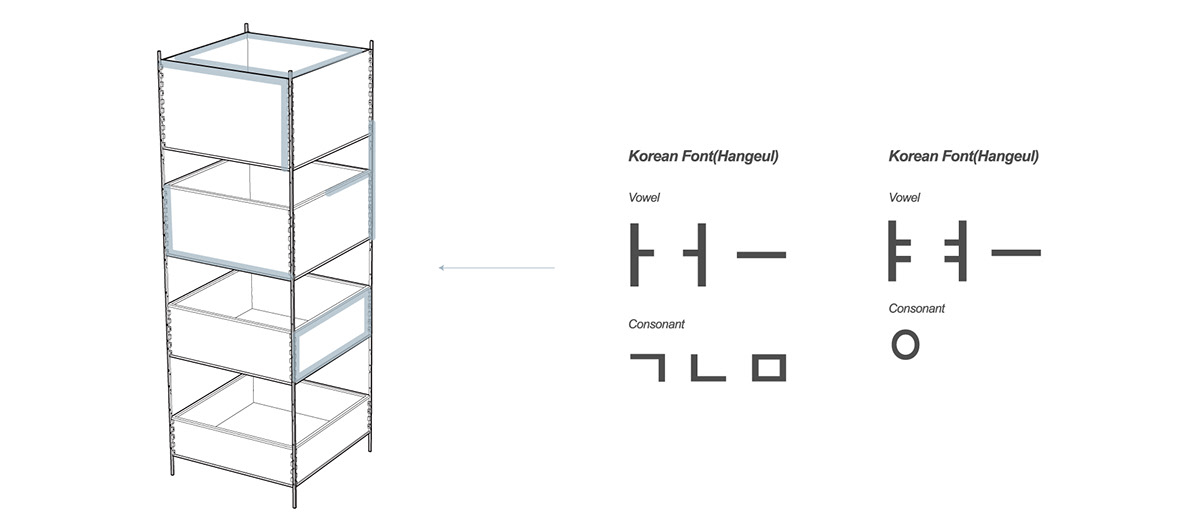 Korean Font(Hangeul)

Vowel

ㅏ ㅓ ㅡ

Consonant

ㄱ ㄴ ㅁ

Korean Font(Hangeul)

Vowel

ㅑ ㅕ ㅡ

Consonant

ㅇ