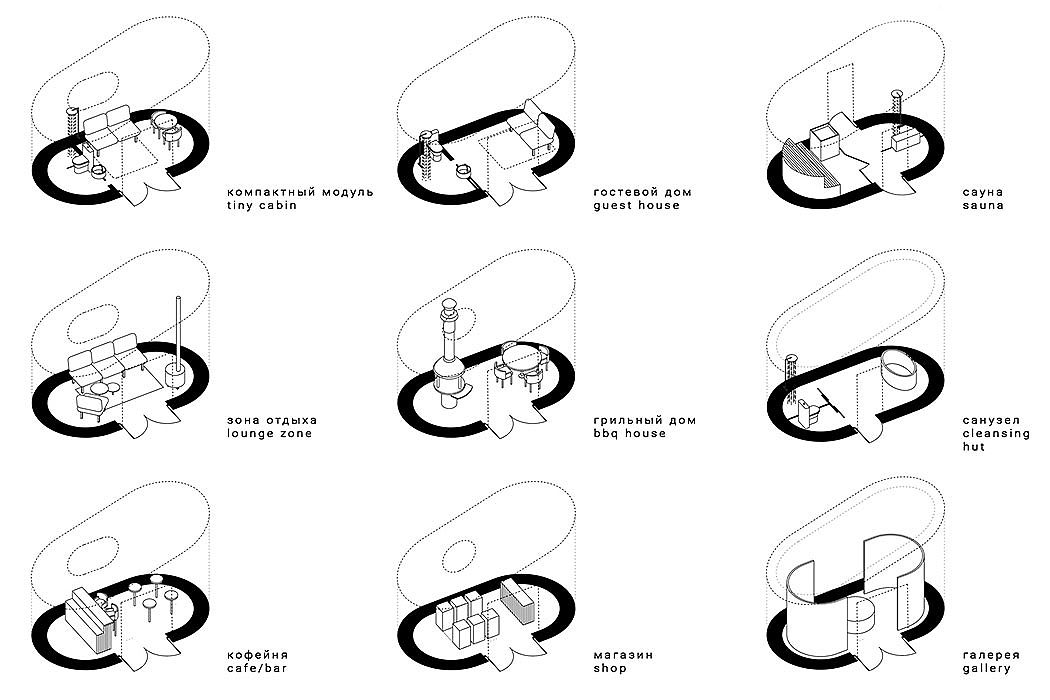 компактный модуль
tiny cabin

гостевой дом
guest house

сауна
sauna

зона отдыха
lounge zone

грильный дом
bbq house

санузел
cleansing hut

кофейня
cafe/bar

магазин
shop

галерея
gallery