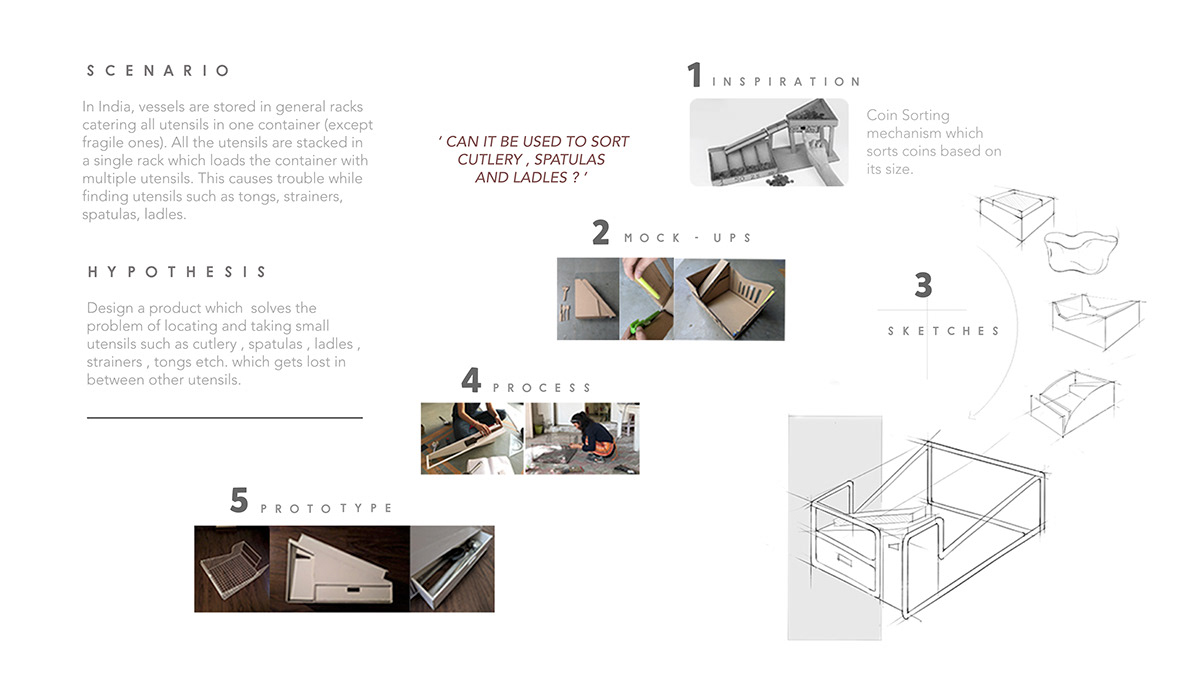 SCENARIO

In India, vessels are stored in general racks catering all utensils in one container (except fragile ones). All the utensils are stacked in a single rack which loads the container with multiple utensils. This causes trouble while finding utensils such as tongs, strainers, spatulas, ladles.

HYPOTHESIS

Design a product which solves the problem of locating and taking small utensils such as cutlery , spatulas , ladles , strainers , tongs etch. which gets lost in between other utensils.

' CAN IT BE USED TO SORT CUTLERY , SPATULAS AND LADLES ? '

1 INSPIRATION

Coin Sorting mechanism which sorts coins based on its size.

2 MOCK - UPS

3 SKETCHES

4 PROCESS

5 PROTOTYPE