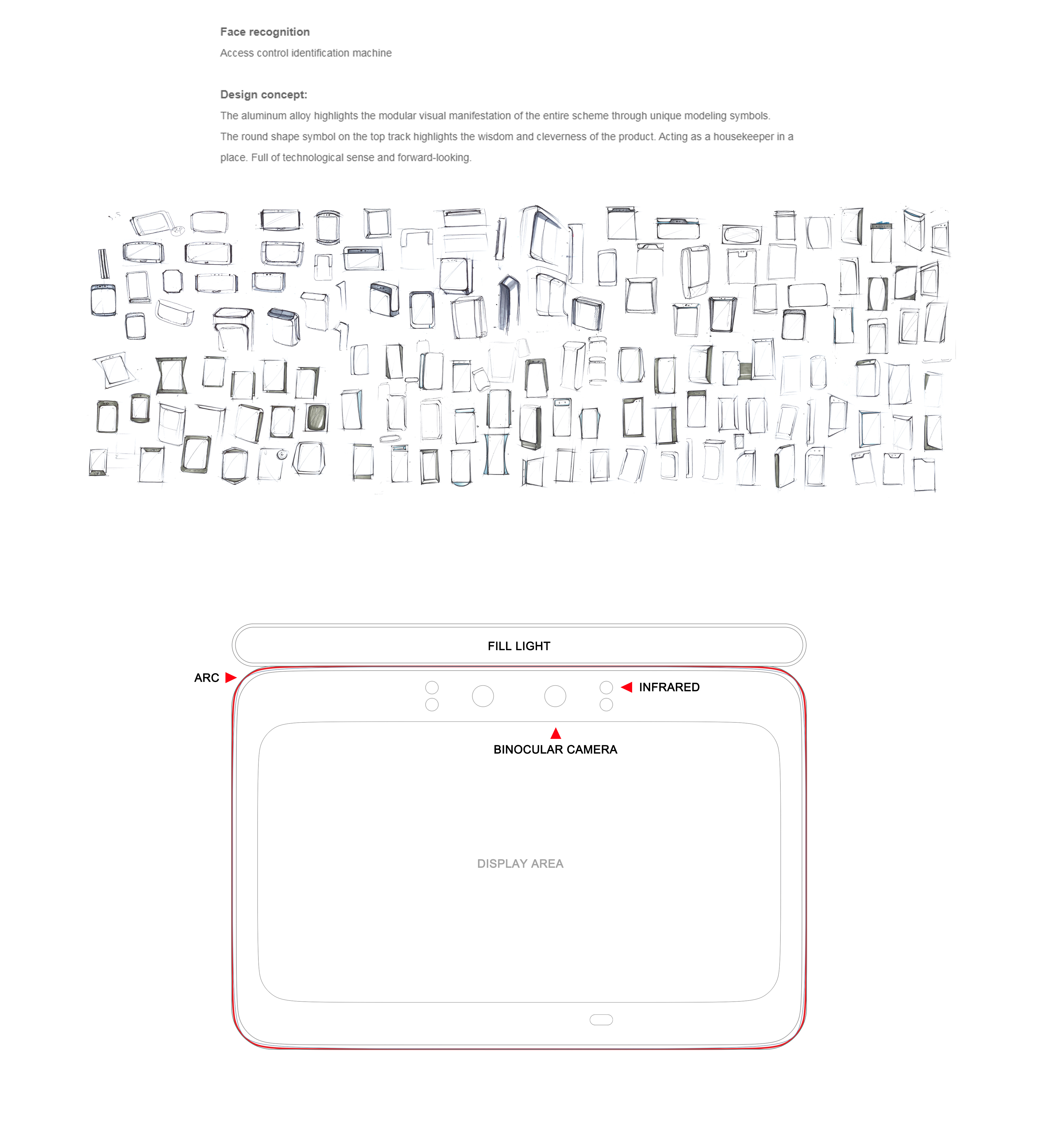 Face recognition

Access control identification machine

Design concept:

The aluminum alloy highlights the modular visual manifestation of the entire scheme through unique modeling symbols. The round shape symbol on the top track highlights the wisdom and cleverness of the product. Acting as a housekeeper in a place. Full of technological sense and forward-looking.

FILL LIGHT

ARC

INFRARED

BINOCULAR CAMERA

DISPLAY AREA