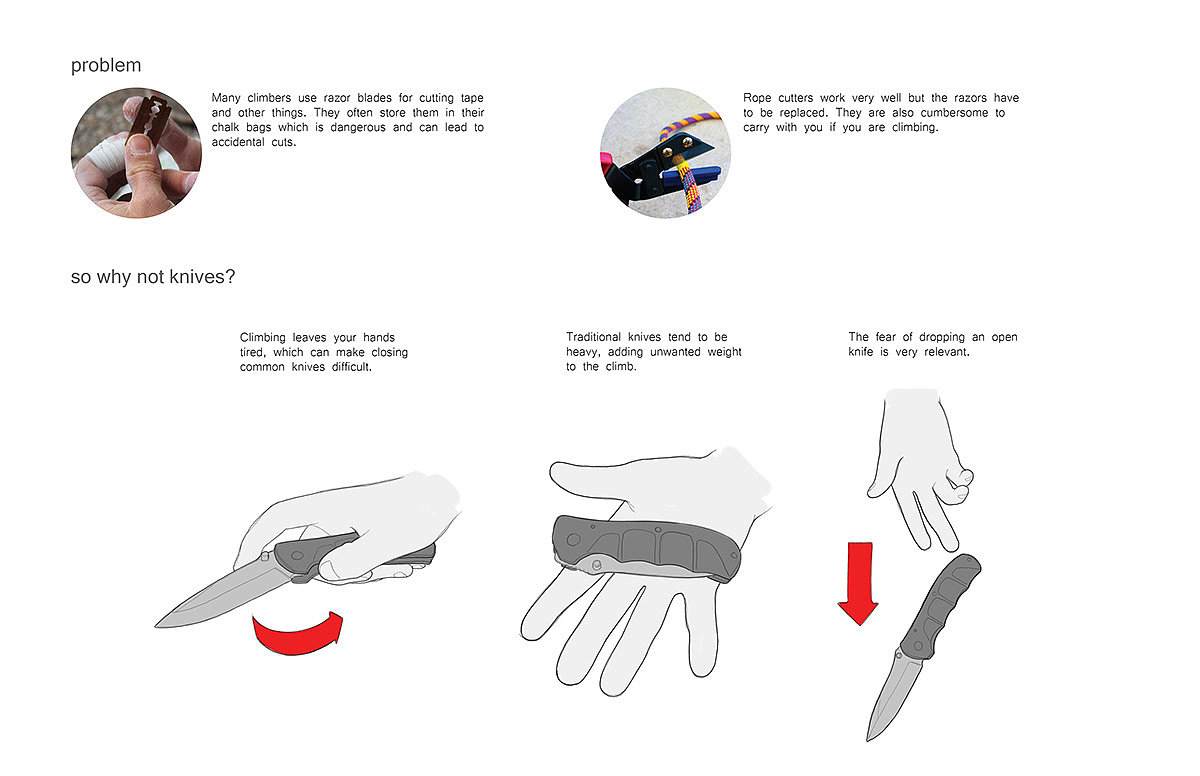 problem

Many climbers use razor blades for cutting tape and other things. They often store them in their chalk bags which is dangerous and can lead to accidental cuts.

Rope cutters work very well but the razors have to be replaced. They are also cumbersome to carry with you if you are climbing.

so why not knives?

Climbing leaves your hands tired, which can make closing common knives difficult.

Traditional knives tend to be heavy, adding unwanted weight to the climb.

The fear of dropping an open knife is very relevant.