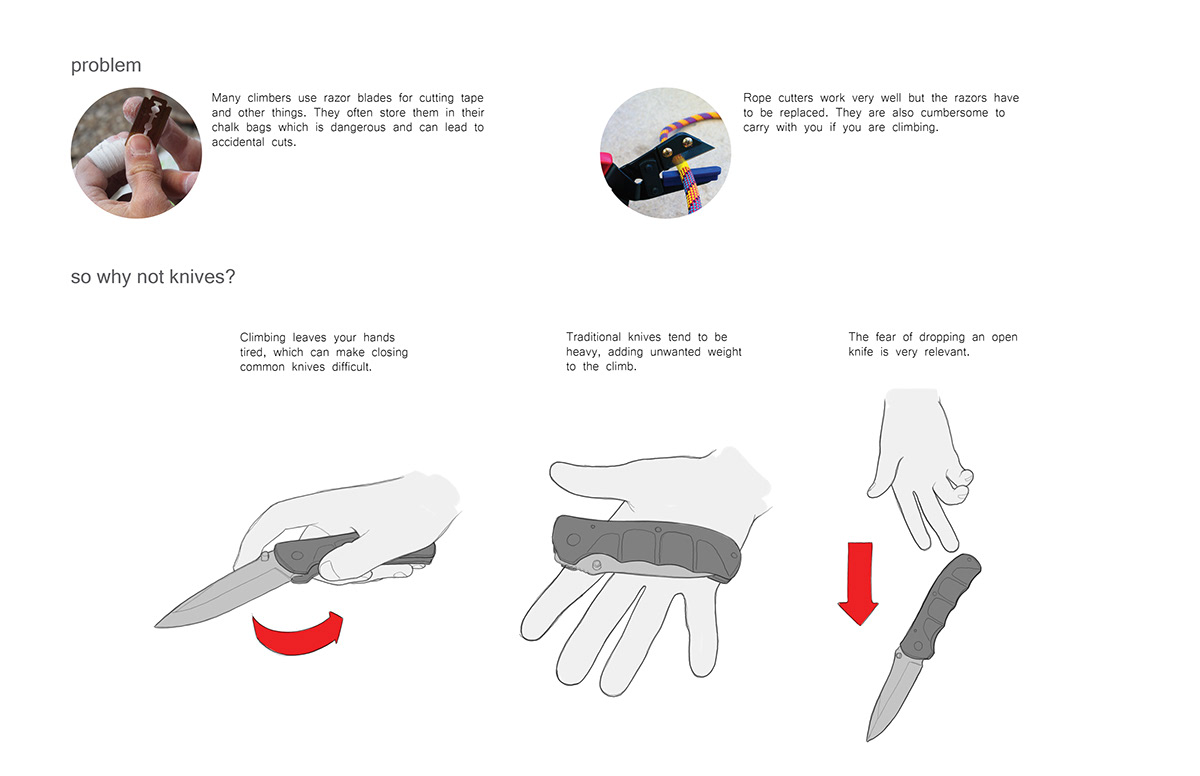 problem

Many climbers use razor blades for cutting tape and other things. They often store them in their chalk bags which is dangerous and can lead to accidental cuts.

Rope cutters work very well but the razors have to be replaced. They are also cumbersome to carry with you if you are climbing.

so why not knives?

Climbing leaves your hands tired, which can make closing common knives difficult.

Traditional knives tend to be heavy, adding unwanted weight to the climb.

The fear of dropping an open knife is very relevant.