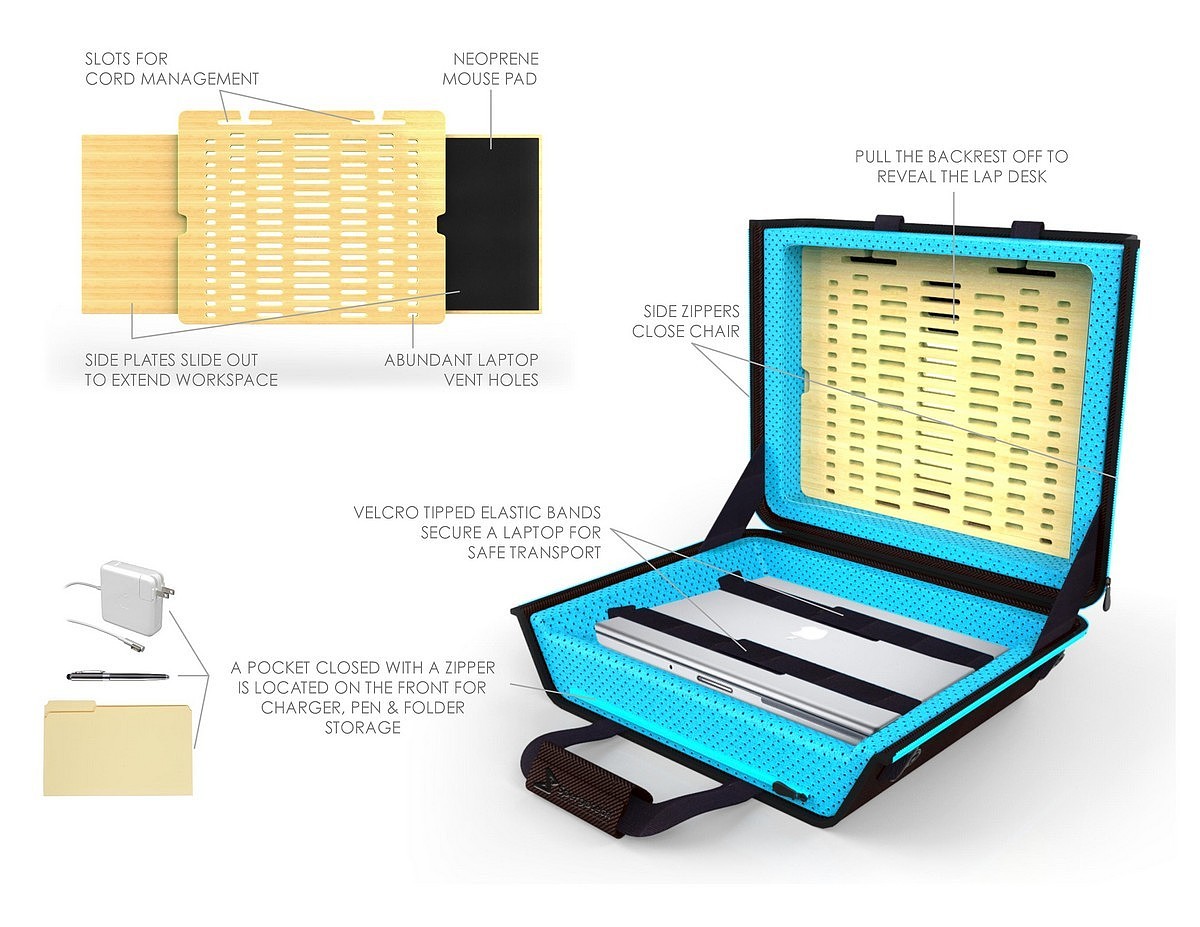 SLOTS FOR CORD MANAGEMENT

NEOPRENE MOUSE PAD

SIDE PLATES SLIDE OUT TO EXTEND WORKSPACE

ABUNDANT LAPTOP VENT HOLES

PULL THE BACKREST OFF TO REVEAL THE LAP DESK

SIDE ZIPPERS CLOSE CHAIR

VELCRO TIPPED ELASTIC BANDS SECURE A LAPTOP FOR SAFE TRANSPORT

A POCKET CLOSED WITH A ZIPPER IS LOCATED ON THE FRONT FOR CHARGER, PEN & FOLDER STORAGE