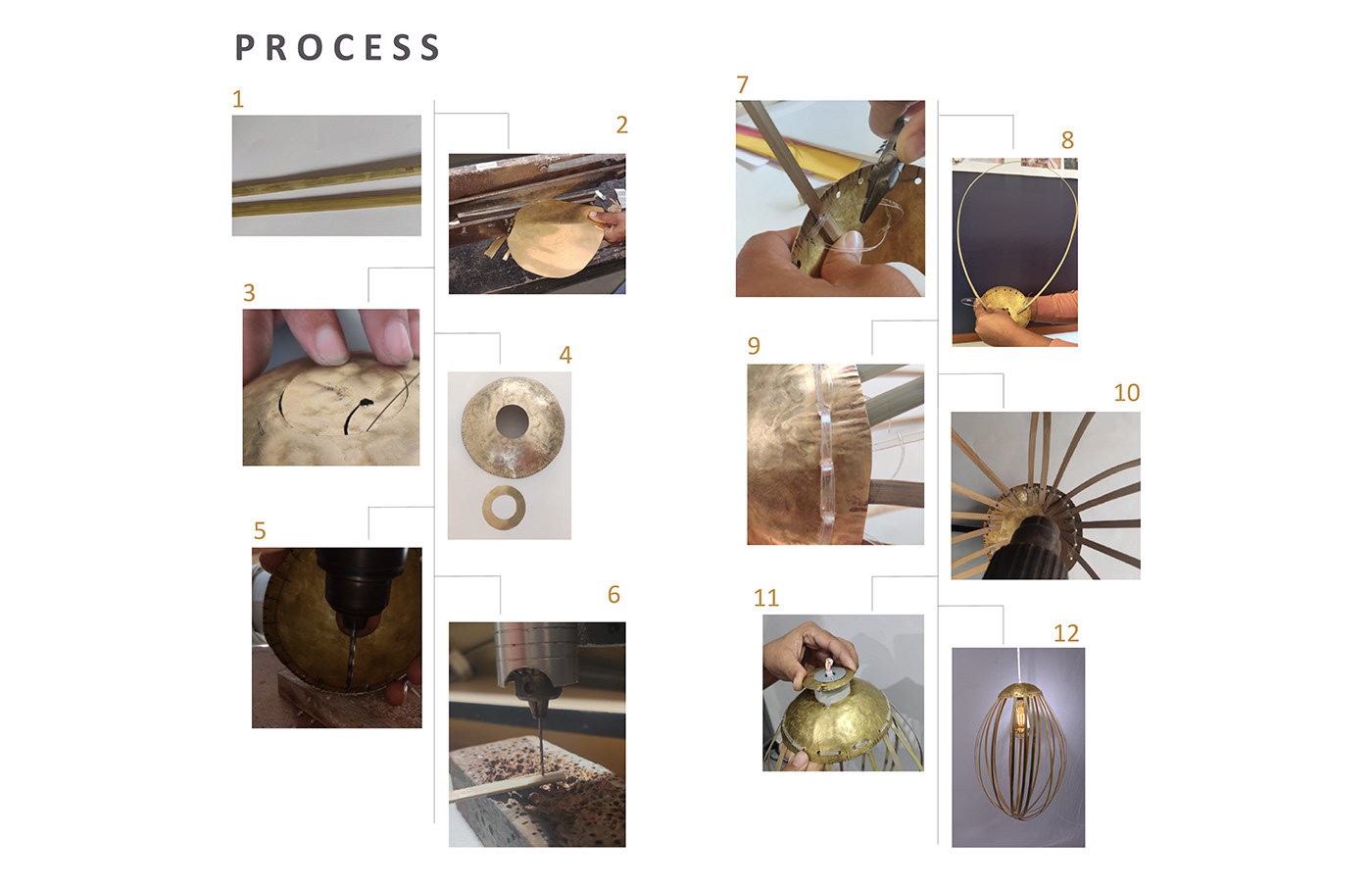 PROCESS

1

2

3

4

5

6

7

8

9

10

11

12