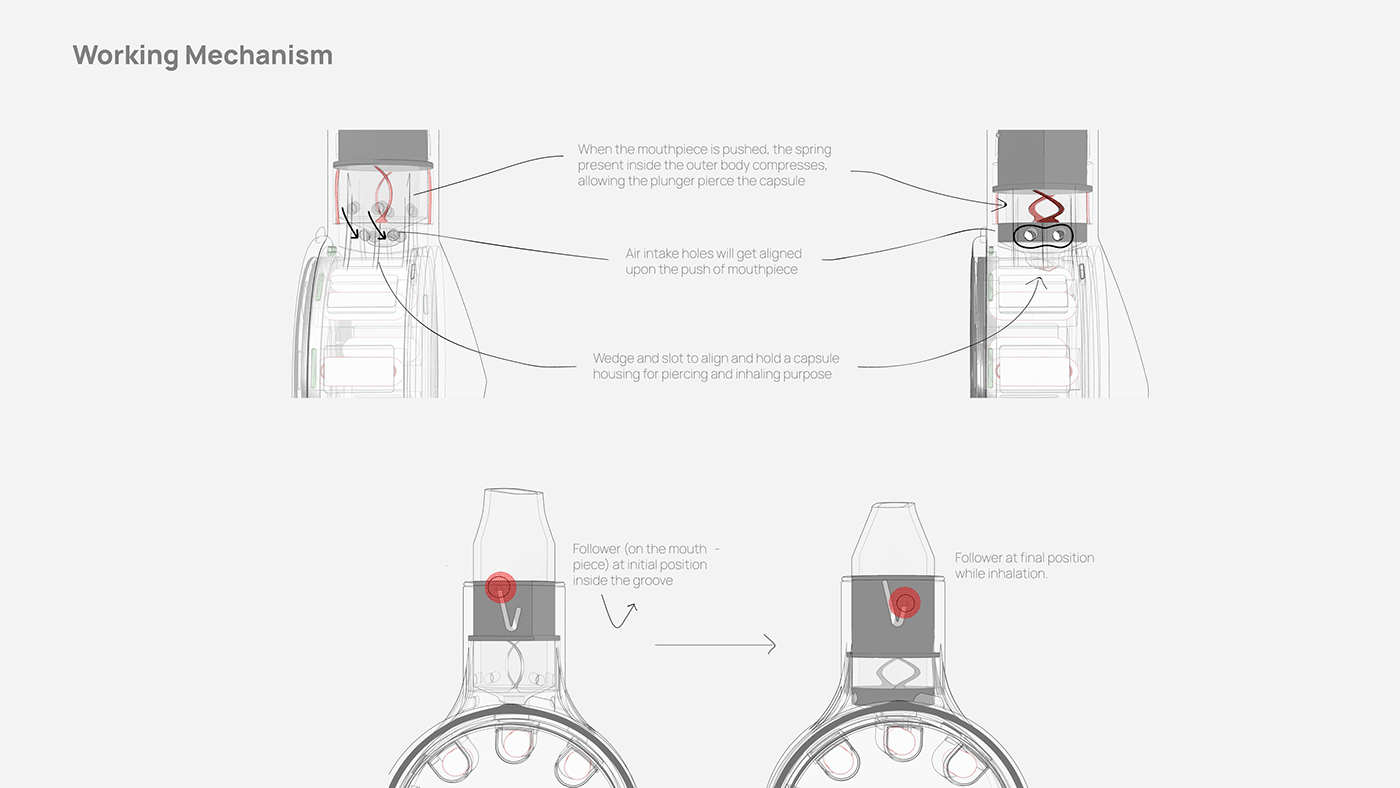 Working Mechanism

When the mouthpiece is pushed, the spring present inside the outer body compresses, allowing the plunger pierce the capsule

Air intake holes will get aligned upon the push of mouthpiece

Wedge and slot to align and hold a capsule housing for piercing and inhaling purpose

Follower (on the mouth - piece) at initial position inside the groove

Follower at final position while inhalation.