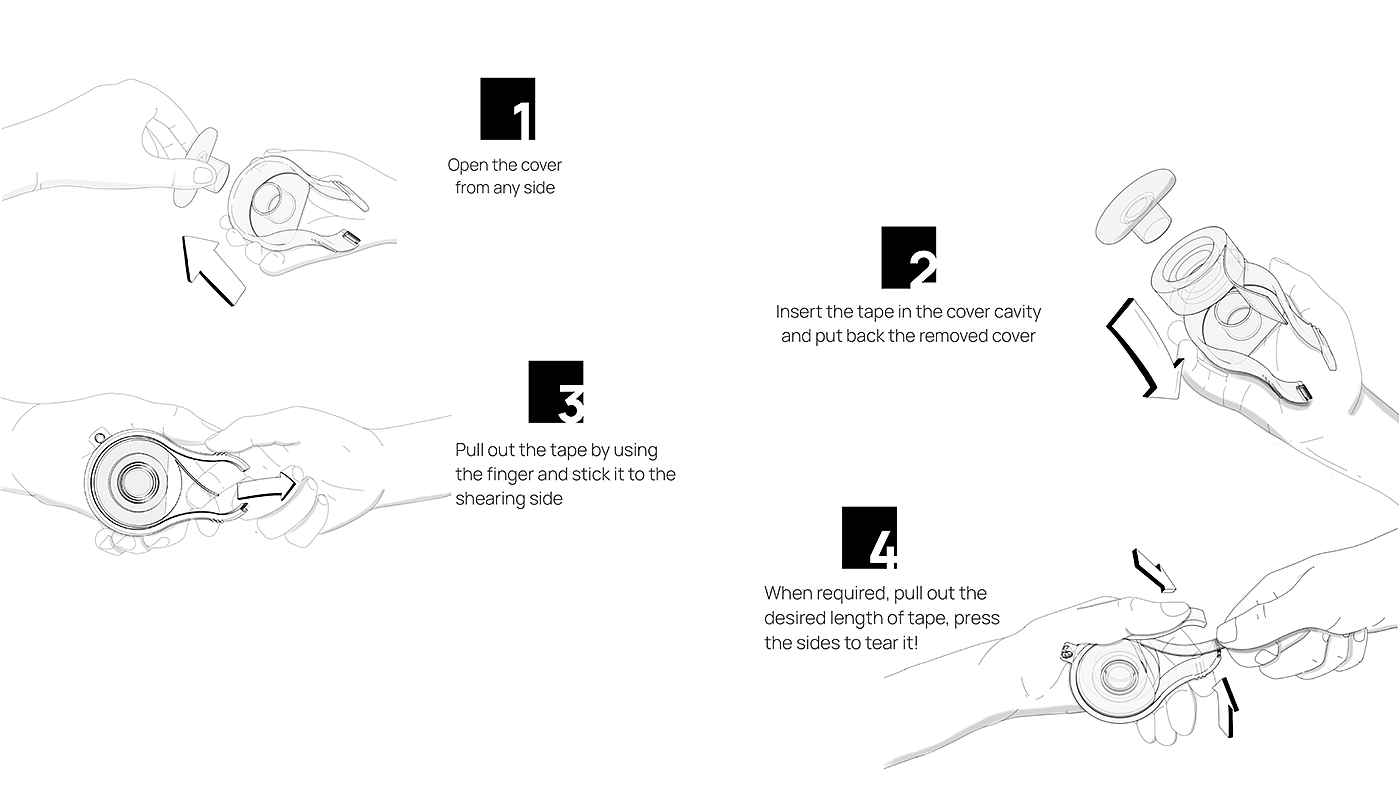 1

Open the cover from any side

2

Insert the tape in the cover cavity and put back the removed cover

3

Pull out the tape by using the finger and stick it to the shearing side

4

When required, pull out the desired length of tape, press the sides to tear it!